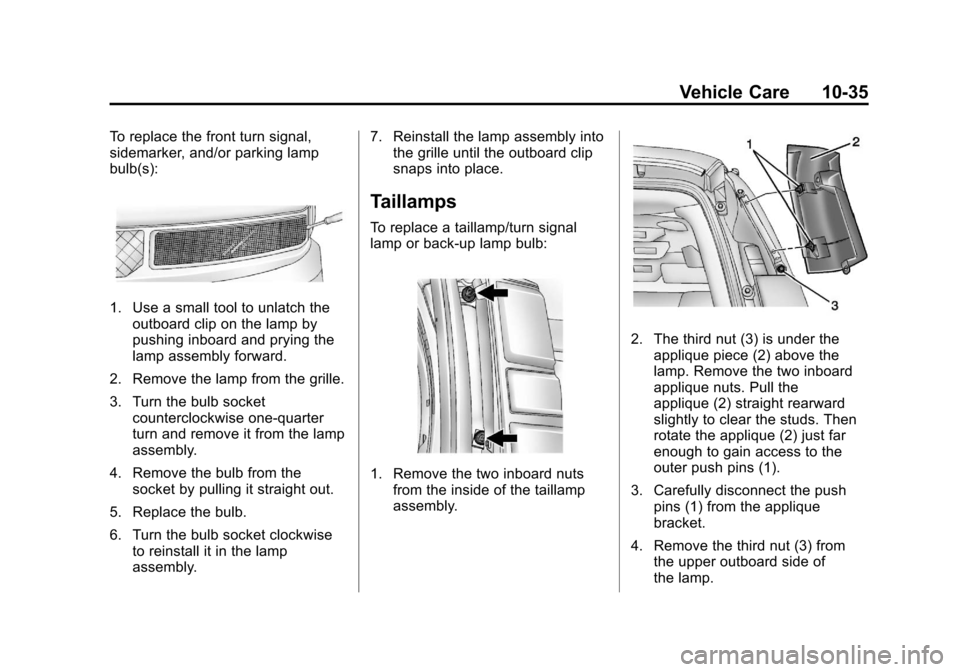 Vehicle Care 10-35

To replace the front turn signal, sidemarker, and/or parking lamp bulb(s):

1. Use a small tool to unlatch the outboard clip on the lamp by pushing inboard and prying the lamp assembly forward.

2. Remove the lamp from the grille.

3. Turn the bulb socket counterclockwise one-quarter turn and remove it from the lamp assembly.

4. Remove the bulb from the socket by pulling it straight out.

5. Replace the bulb.

6. Turn the bulb socket clockwise to reinstall it in the lamp assembly.

7. Reinstall the lamp assembly into the grille until the outboard clip snaps into place.

Taillamps

To replace a taillamp/turn signal lamp or back-up lamp bulb:

1. Remove the two inboard nuts from the inside of the taillamp assembly.

1
2
3

2. The third nut (3) is under the applique piece (2) above the lamp. Remove the two inboard applique nuts. Pull the applique (2) straight rearward slightly to clear the studs. Then rotate the applique (2) just far enough to gain access to the outer push pins (1).

3. Carefully disconnect the push pins (1) from the applique bracket.

4. Remove the third nut (3) from the upper outboard side of the lamp.

carmanualsonline.info