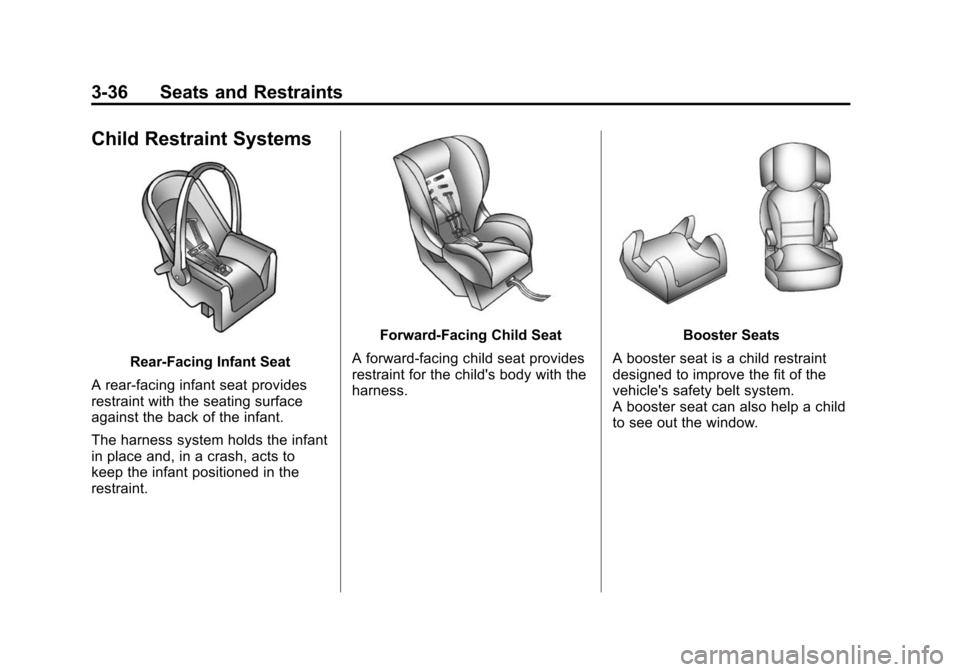 3-36 Seats and Restraints

Child Restraint Systems

Rear-Facing Infant Seat

A rear-facing infant seat provides restraint with the seating surface against the back of the infant.

The harness system holds the infant in place and, in a crash, acts to keep the infant positioned in the restraint.

Forward-Facing Child Seat

A forward-facing child seat provides restraint for the child's body with the harness.

Booster Seats

A booster seat is a child restraint designed to improve the fit of the vehicle's safety belt system.
A booster seat can also help a child to see out the window.

carmanualsonline.info