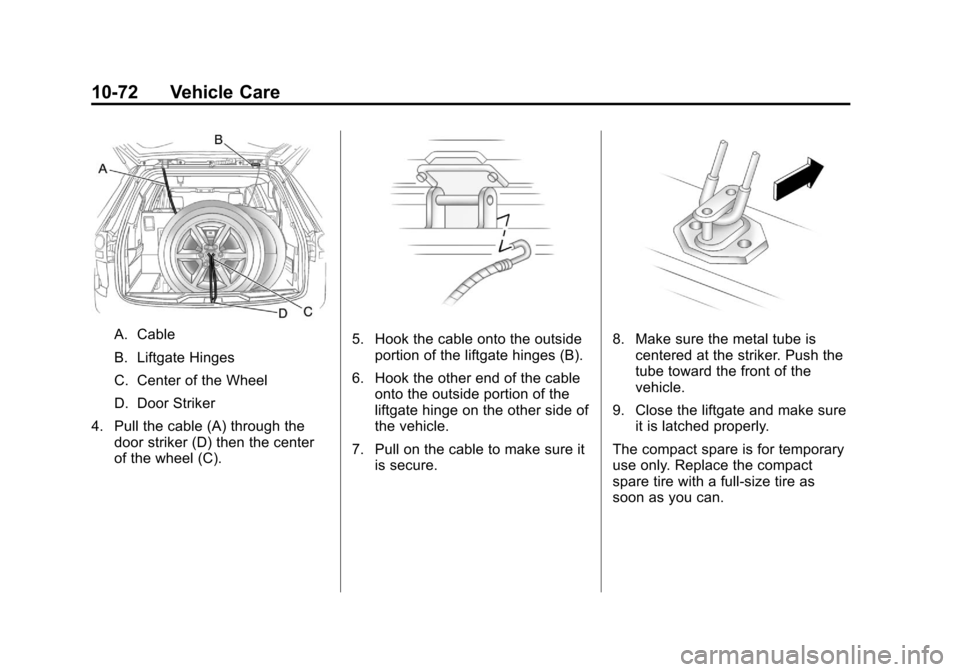 10-72 Vehicle Care

B
A
D C

A. Cable

B. Liftgate Hinges

C. Center of the Wheel

D. Door Striker

4. Pull the cable (A) through the door striker (D) then the center of the wheel (C).

5. Hook the cable onto the outside portion of the liftgate hinges (B).

6. Hook the other end of the cable onto the outside portion of the liftgate hinge on the other side of the vehicle.

7. Pull on the cable to make sure it is secure.

8. Make sure the metal tube is centered at the striker. Push the tube toward the front of the vehicle.

9. Close the liftgate and make sure it is latched properly.

The compact spare is for temporary use only. Replace the compact spare tire with a full-size tire as soon as you can.

carmanualsonline.info