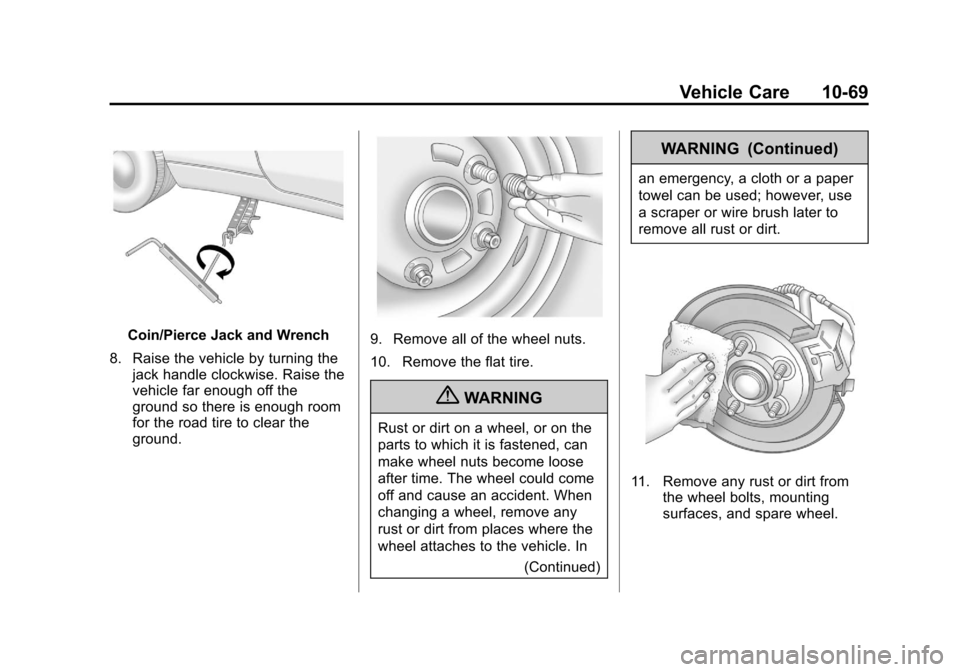 Vehicle Care 10-69

Coin/Pierce Jack and Wrench

8. Raise the vehicle by turning the jack handle clockwise. Raise the vehicle far enough off the ground so there is enough room for the road tire to clear the ground.

9. Remove all of the wheel nuts.

10. Remove the flat tire.

WARNING

Rust or dirt on a wheel, or on the parts to which it is fastened, can make wheel nuts become loose after time. The wheel could come off and cause an accident. When changing a wheel, remove any rust or dirt from places where the wheel attaches to the vehicle. In

(Continued)

WARNING (Continued)

an emergency, a cloth or a paper towel can be used; however, use a scraper or wire brush later to remove all rust or dirt.

11. Remove any rust or dirt from the wheel bolts, mounting surfaces, and spare wheel.

carmanualsonline.info