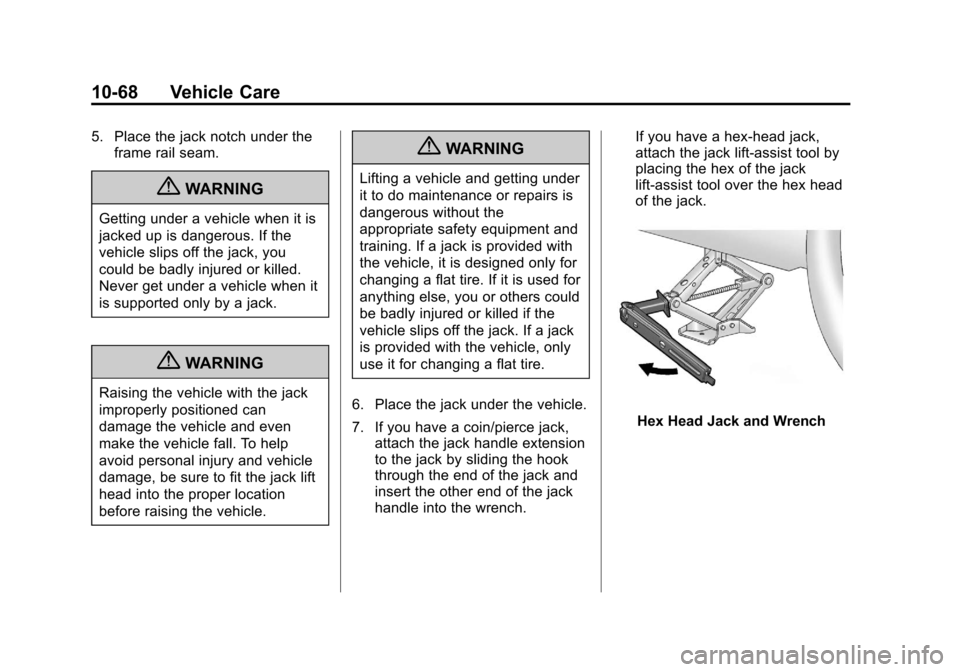 10-68 Vehicle Care

5. Place the jack notch under the frame rail seam.

WARNING

Getting under a vehicle when it is jacked up is dangerous. If the vehicle slips off the jack, you could be badly injured or killed. Never get under a vehicle when it is supported only by a jack.

WARNING

Raising the vehicle with the jack improperly positioned can damage the vehicle and even make the vehicle fall. To help avoid personal injury and vehicle damage, be sure to fit the jack lift head into the proper location before raising the vehicle.

WARNING

Lifting a vehicle and getting under it to do maintenance or repairs is dangerous without the appropriate safety equipment and training. If a jack is provided with the vehicle, it is designed only for changing a flat tire. If it is used for anything else, you or others could be badly injured or killed if the vehicle slips off the jack. If a jack is provided with the vehicle, only use it for changing a flat tire.

6. Place the jack under the vehicle.

7. If you have a coin/pierce jack, attach the jack handle extension to the jack by sliding the hook through the end of the jack and insert the other end of the jack handle into the wrench.

If you have a hex-head jack, attach the jack lift-assist tool by placing the hex of the jack lift-assist tool over the hex head of the jack.

Hex Head Jack and Wrench

carmanualsonline.info