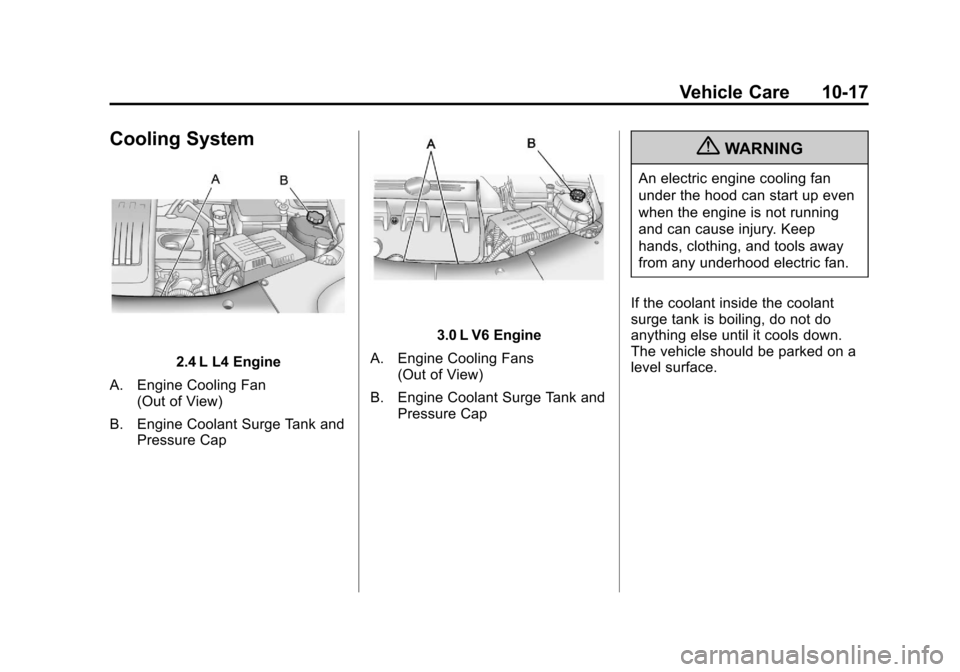 Vehicle Care 10-17

Cooling System

A B

2.4 L L4 Engine

A. Engine Cooling Fan (Out of View)

B. Engine Coolant Surge Tank and Pressure Cap

A B

3.0 L V6 Engine

A. Engine Cooling Fans (Out of View)

B. Engine Coolant Surge Tank and Pressure Cap

WARNING

An electric engine cooling fan under the hood can start up even when the engine is not running and can cause injury. Keep hands, clothing, and tools away from any underhood electric fan.

If the coolant inside the coolant surge tank is boiling, do not do anything else until it cools down. The vehicle should be parked on a level surface.

carmanualsonline.info