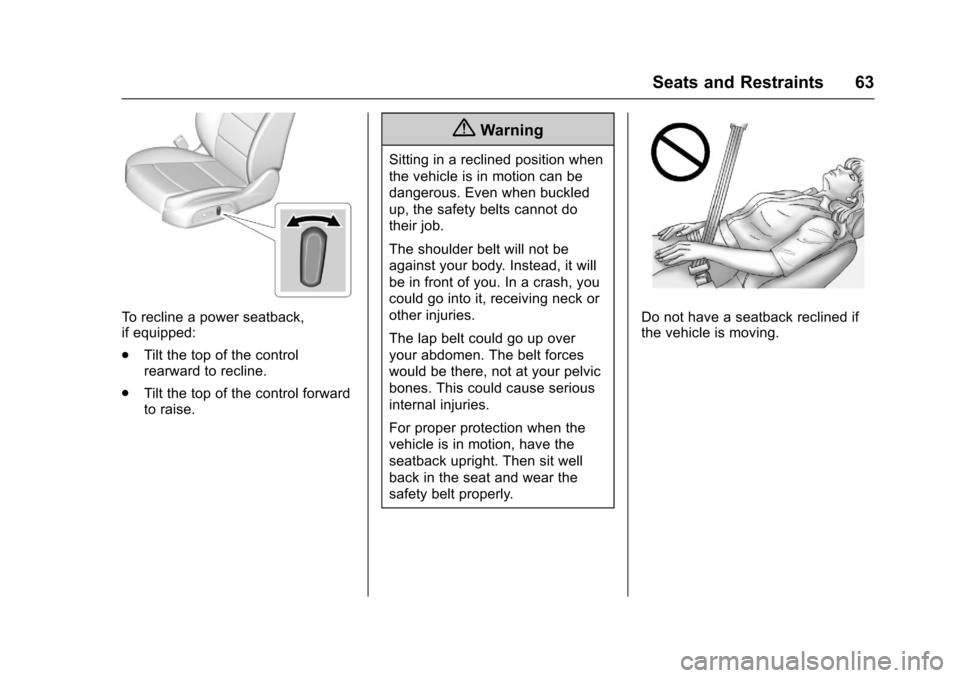 Seats and Restraints 63

To recline a power seatback, if equipped:

. Tilt the top of the control rearward to recline.

. Tilt the top of the control forward to raise.

Warning

Sitting in a reclined position when the vehicle is in motion can be dangerous. Even when buckled up, the safety belts cannot do their job.

The shoulder belt will not be against your body. Instead, it will be in front of you. In a crash, you could go into it, receiving neck or other injuries.

The lap belt could go up over your abdomen. The belt forces would be there, not at your pelvic bones. This could cause serious internal injuries.

For proper protection when the vehicle is in motion, have the seatback upright. Then sit well back in the seat and wear the safety belt properly.

Do not have a seatback reclined if the vehicle is moving.

carmanualsonline.info