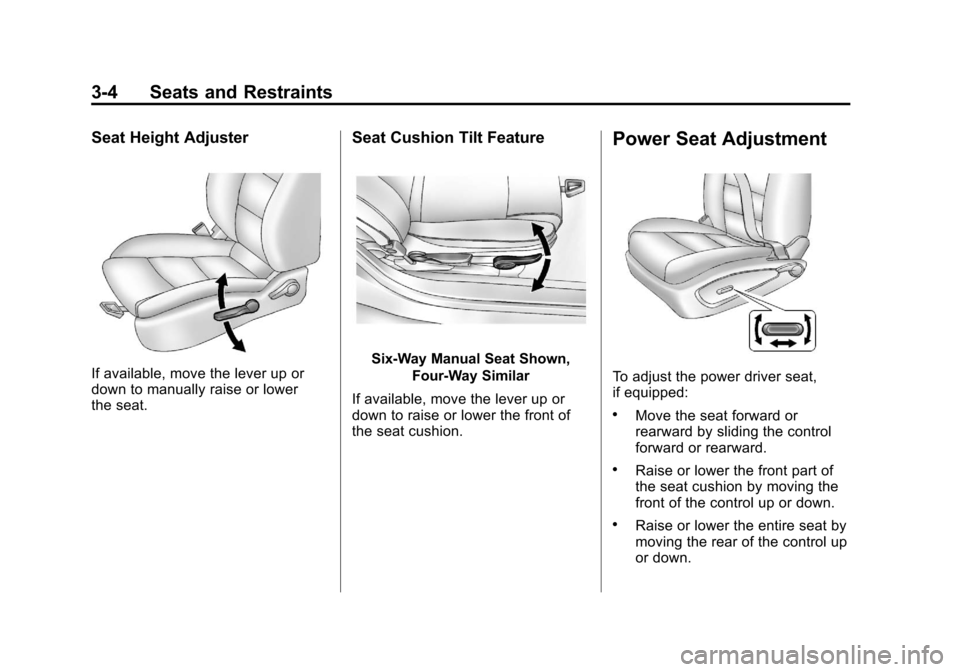 3-4 Seats and Restraints

Seat Height Adjuster

If available, move the lever up or down to manually raise or lower the seat.

Seat Cushion Tilt Feature

Six-Way Manual Seat Shown, Four-Way Similar

If available, move the lever up or down to raise or lower the front of the seat cushion.

Power Seat Adjustment

To adjust the power driver seat, if equipped:

• Move the seat forward or rearward by sliding the control forward or rearward.

• Raise or lower the front part of the seat cushion by moving the front of the control up or down.

• Raise or lower the entire seat by moving the rear of the control up or down.

carmanualsonline.info