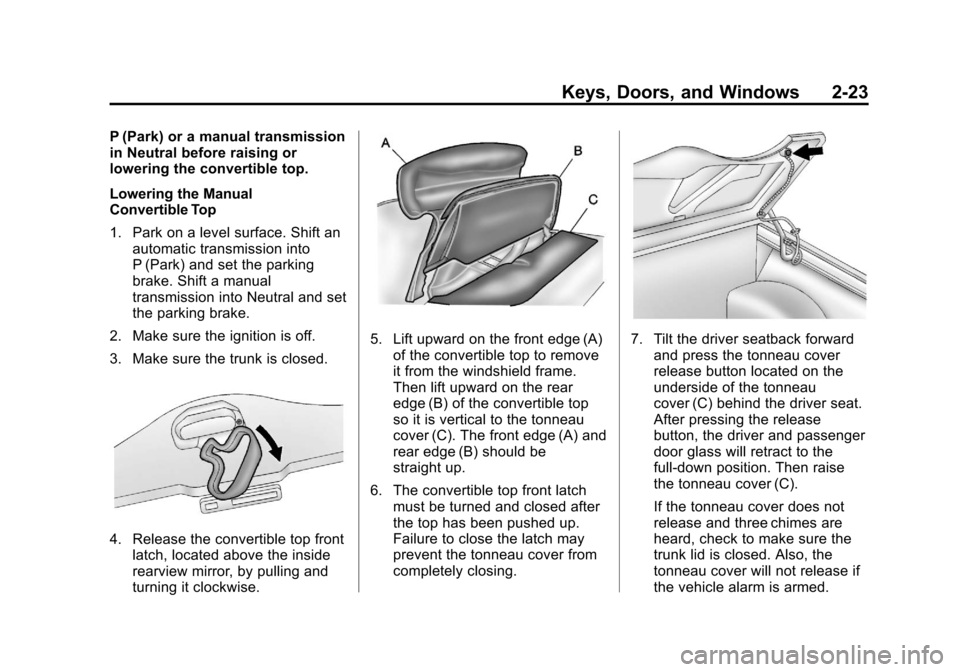 Keys, Doors, and Windows 2-23

P (Park) or a manual transmission in Neutral before raising or lowering the convertible top.

Lowering the Manual Convertible Top

1. Park on a level surface. Shift an automatic transmission into P (Park) and set the parking brake. Shift a manual transmission into Neutral and set the parking brake.

2. Make sure the ignition is off.

3. Make sure the trunk is closed.

4. Release the convertible top front latch, located above the inside rearview mirror, by pulling and turning it clockwise.

A
B
C

5. Lift upward on the front edge (A) of the convertible top to remove it from the windshield frame. Then lift upward on the rear edge (B) of the convertible top so it is vertical to the tonneau cover (C). The front edge (A) and rear edge (B) should be straight up.

6. The convertible top front latch must be turned and closed after the top has been pushed up. Failure to close the latch may prevent the tonneau cover from completely closing.

7. Tilt the driver seatback forward and press the tonneau cover release button located on the underside of the tonneau cover (C) behind the driver seat. After pressing the release button, the driver and passenger door glass will retract to the full-down position. Then raise the tonneau cover (C).

If the tonneau cover does not release and three chimes are heard, check to make sure the trunk lid is closed. Also, the tonneau cover will not release if the vehicle alarm is armed.

carmanualsonline.info