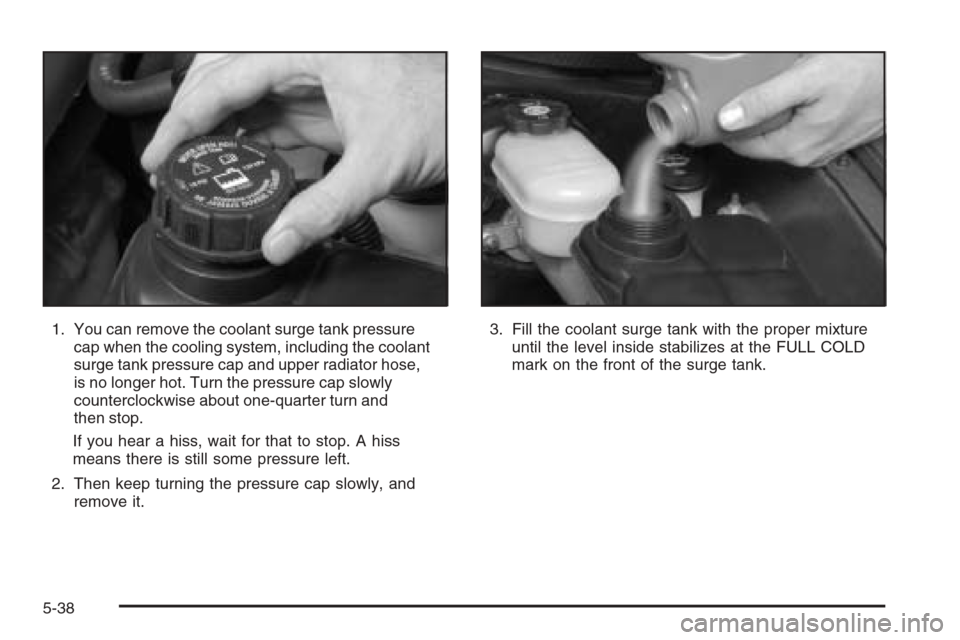 1. You can remove the coolant surge tank pressure cap when the cooling system, including the coolant surge tank pressure cap and upper radiator hose, is no longer hot. Turn the pressure cap slowly counterclockwise about one-quarter turn and then stop.

If you hear a hiss, wait for that to stop. A hiss means there is still some pressure left.

2. Then keep turning the pressure cap slowly, and remove it.

3. Fill the coolant surge tank with the proper mixture until the level inside stabilizes at the FULL COLD mark on the front of the surge tank.

5-38

carmanualsonline.info