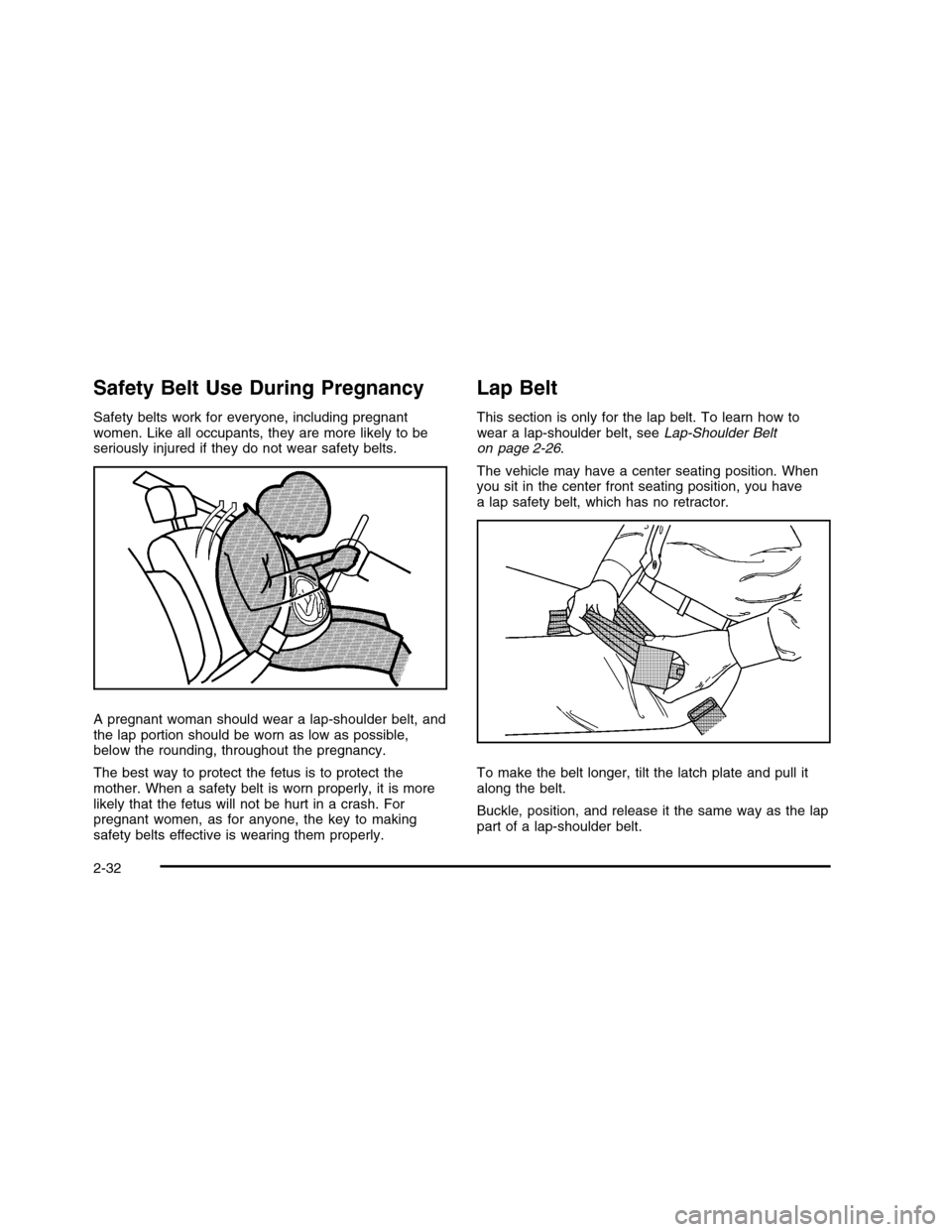 Safety Belt Use During Pregnancy

Safety belts work for everyone, including pregnant women. Like all occupants, they are more likely to be seriously injured if they do not wear safety belts.

A pregnant woman should wear a lap-shoulder belt, and the lap portion should be worn as low as possible, below the rounding, throughout the pregnancy.

The best way to protect the fetus is to protect the mother. When a safety belt is worn properly, it is more likely that the fetus will not be hurt in a crash. For pregnant women, as for anyone, the key to making safety belts effective is wearing them properly.

Lap Belt

This section is only for the lap belt. To learn how to wear a lap-shoulder belt, see Lap-Shoulder Belt on page 2-26.

The vehicle may have a center seating position. When you sit in the center front seating position, you have a lap safety belt, which has no retractor.

To make the belt longer, tilt the latch plate and pull it along the belt.

Buckle, position, and release it the same way as the lap part of a lap-shoulder belt.

2-32

carmanualsonline.info