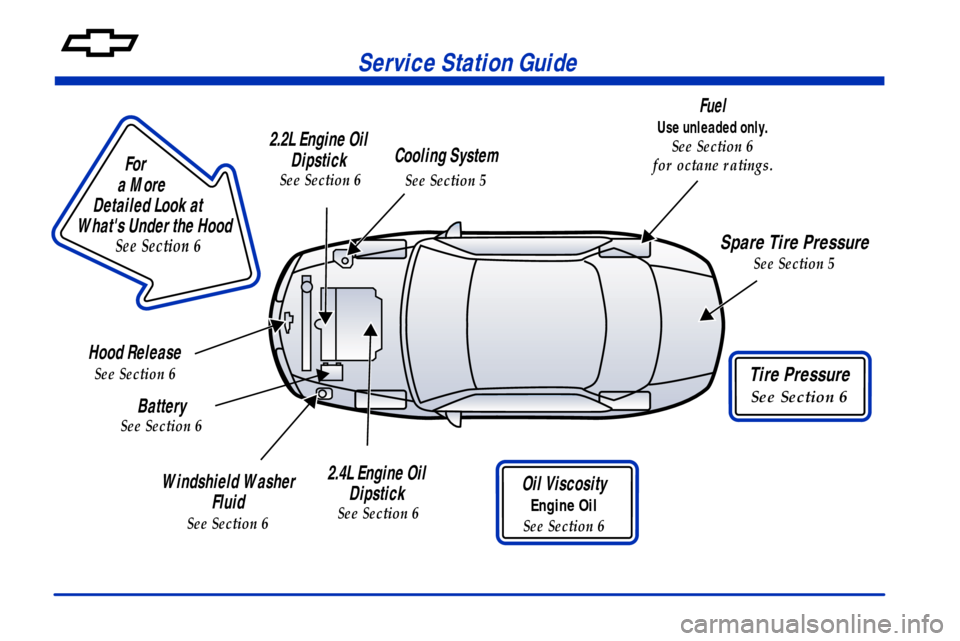 Service Station Guide

For a More Detailed Look at What's Under the Hood
See Section 6

2.2L Engine Oil Dipstick
See Section 6

Cooling System
See Section 5

Fuel
Use unleaded only.
See Section 6 for octane ratings.

Spare Tire Pressure
See Section 5

Hood Release
See Section 6

Battery
See Section 6

Tire Pressure
See Section 6

Windshield Washer Fluid
See Section 6

2.4L Engine Oil Dipstick
See Section 6

Oil Viscosity
Engine Oil
See Section 6

carmanualsonline.info