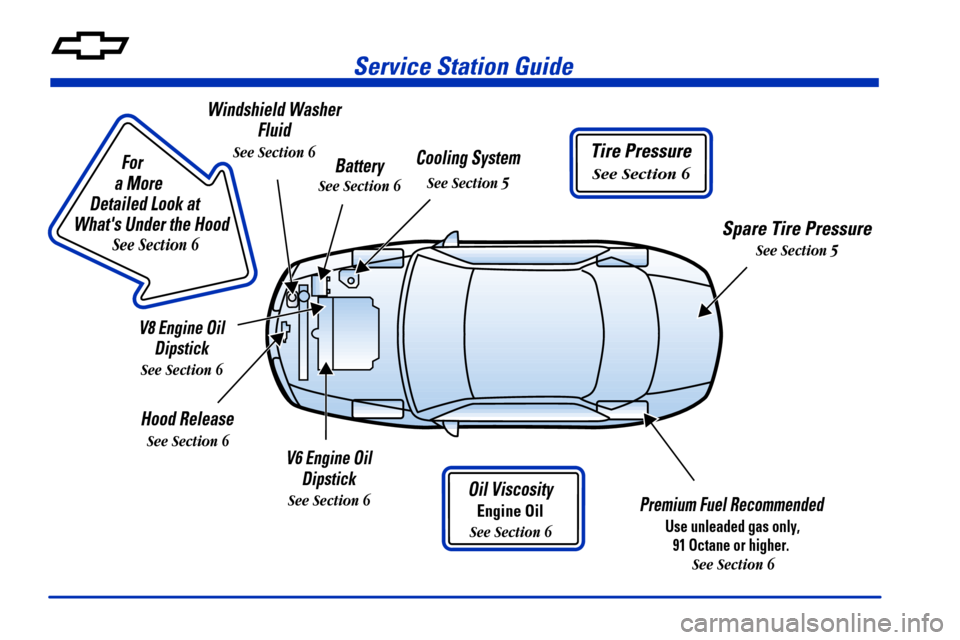 Service Station Guide

For a More Detailed Look at What's Under the Hood
See Section 6

Windshield Washer Fluid
See Section 6

Battery
See Section 6

Cooling System
See Section 5

Tire Pressure
See Section 6

Spare Tire Pressure
See Section 5

V8 Engine Oil Dipstick
See Section 6

Hood Release
See Section 6

V6 Engine Oil Dipstick
See Section 6

Oil Viscosity
Engine Oil
See Section 6

Premium Fuel Recommended
Use unleaded gas only, 91 Octane or higher.
See Section 6

carmanualsonline.info