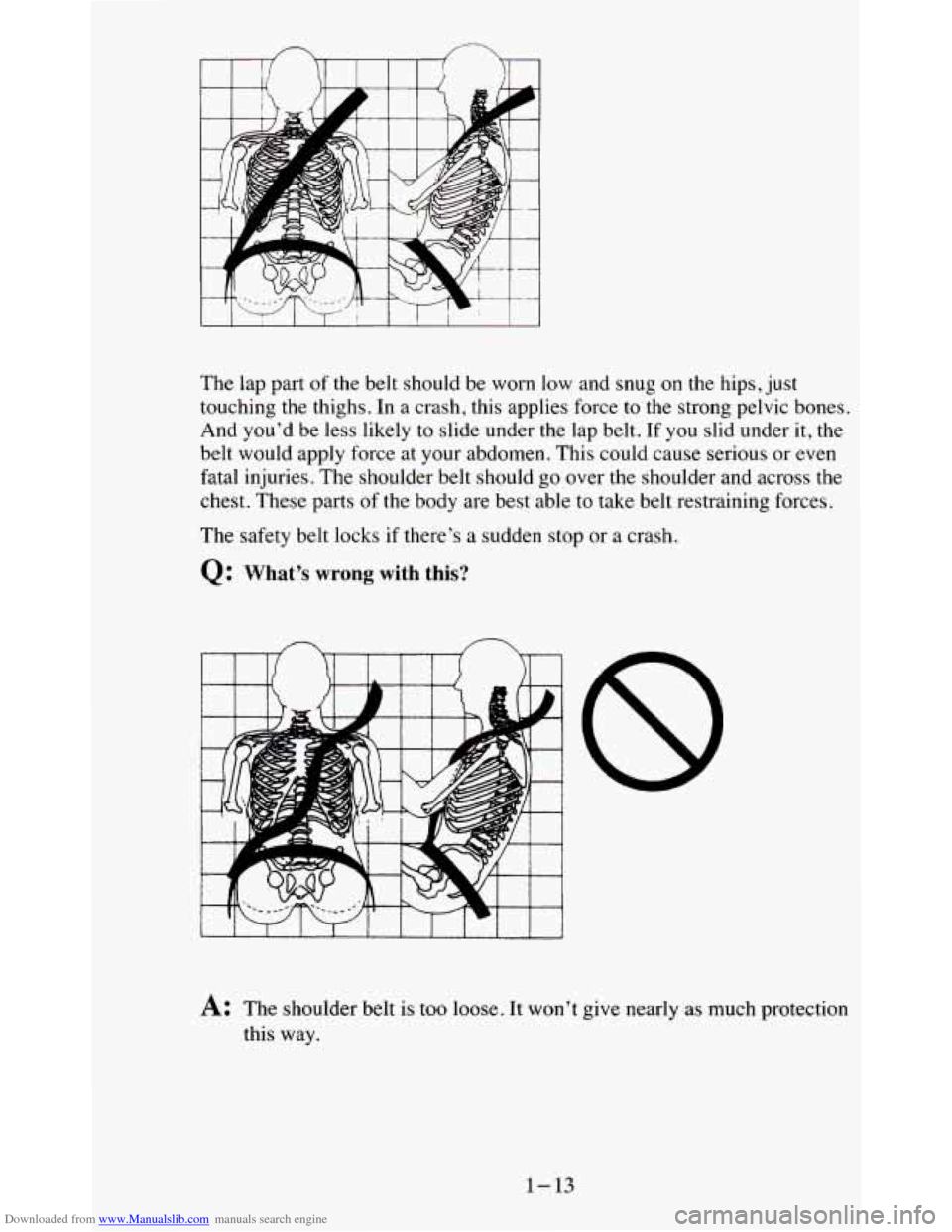 The lap part of the belt should be worn low and snug on the hips, just touching the thighs. In a crash, this applies force to the strong pelvic bones. And you'd be less likely to slide under the lap belt. If you slid under it, the belt would apply force at your abdomen. This could cause serious or even fatal injuries. The shoulder belt should go over the shoulder and across the chest. These parts of the body are best able to take belt restraining forces.

The safety belt locks if there's a sudden stop or a crash.

Q: What's wrong with this?

A: The shoulder belt is too loose. It won't give nearly as much protection this way.

1-13

Downloaded from www.Manualslib.com manuals search engine

carmanualsonline.info