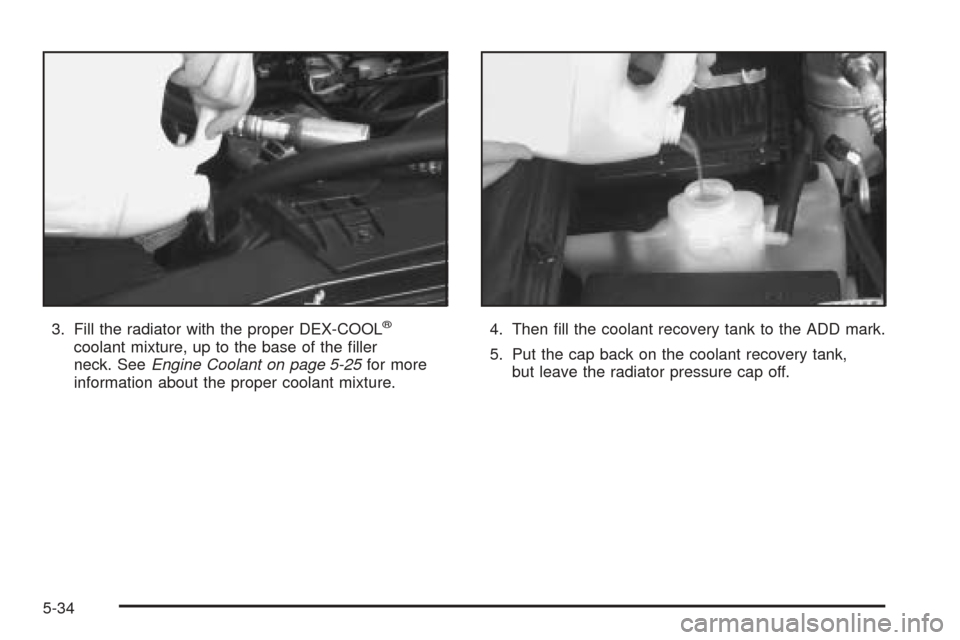 3. Fill the radiator with the proper DEX-COOL® coolant mixture, up to the base of the filler neck. See Engine Coolant on page 5-25 for more information about the proper coolant mixture.

4. Then fill the coolant recovery tank to the ADD mark.

5. Put the cap back on the coolant recovery tank, but leave the radiator pressure cap off.

5-34

carmanualsonline.info