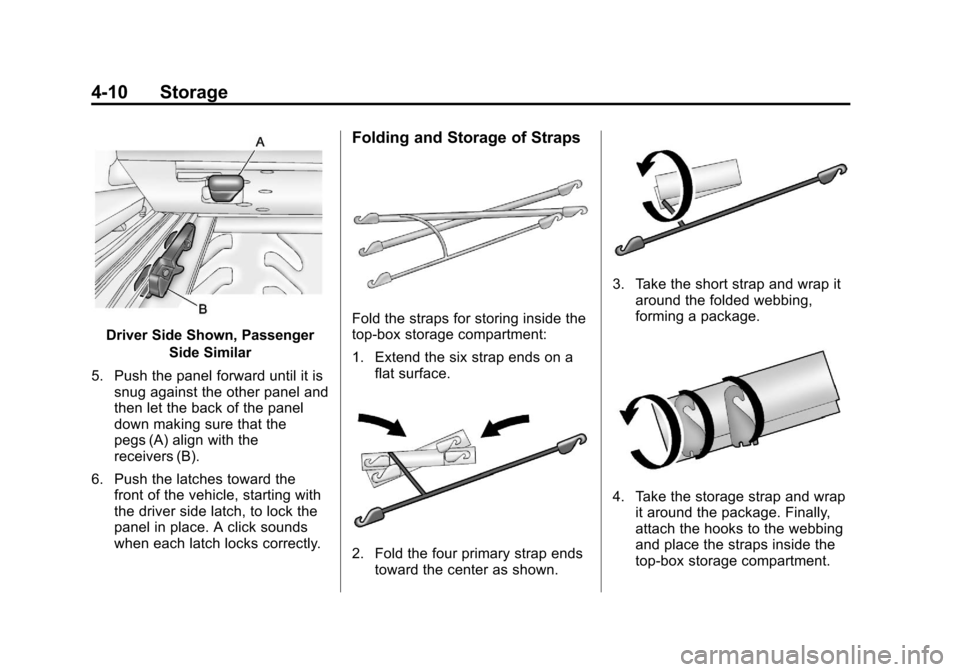 4-10 Storage

A

B

Driver Side Shown, Passenger Side Similar

5. Push the panel forward until it is snug against the other panel and then let the back of the panel down making sure that the pegs (A) align with the receivers (B).

6. Push the latches toward the front of the vehicle, starting with the driver side latch, to lock the panel in place. A click sounds when each latch locks correctly.

Folding and Storage of Straps

Fold the straps for storing inside the top-box storage compartment:

1. Extend the six strap ends on a flat surface.

2. Fold the four primary strap ends toward the center as shown.

3. Take the short strap and wrap it around the folded webbing, forming a package.

4. Take the storage strap and wrap it around the package. Finally, attach the hooks to the webbing and place the straps inside the top-box storage compartment.

carmanualsonline.info