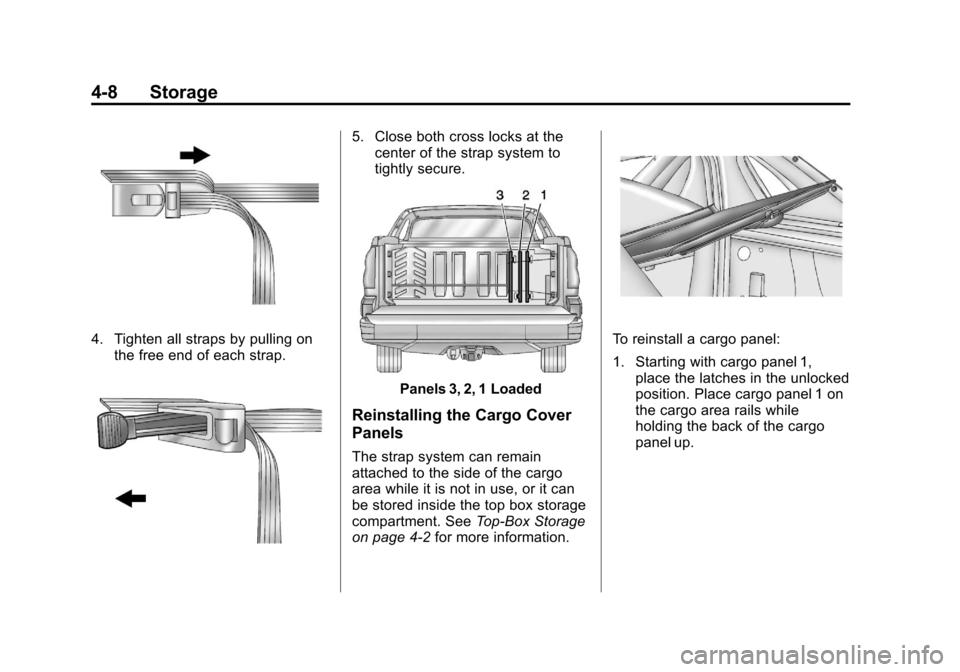 4-8 Storage

4. Tighten all straps by pulling on the free end of each strap.

5. Close both cross locks at the center of the strap system to tightly secure.

3 2 1

Panels 3, 2, 1 Loaded

Reinstalling the Cargo Cover Panels

The strap system can remain attached to the side of the cargo area while it is not in use, or it can be stored inside the top box storage compartment. See Top-Box Storage on page 4-2 for more information.

To reinstall a cargo panel:

1. Starting with cargo panel 1, place the latches in the unlocked position. Place cargo panel 1 on the cargo area rails while holding the back of the cargo panel up.

carmanualsonline.info