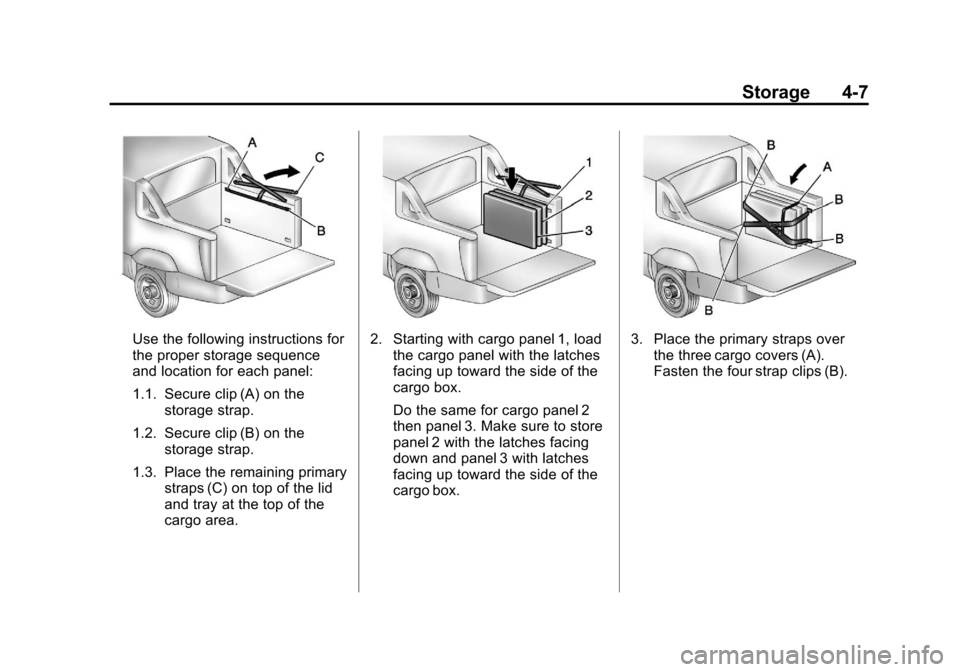 Storage 4-7

A
C
B

Use the following instructions for the proper storage sequence and location for each panel:

1.1. Secure clip (A) on the storage strap.

1.2. Secure clip (B) on the storage strap.

1.3. Place the remaining primary straps (C) on top of the lid and tray at the top of the cargo area.

1
2
3

2. Starting with cargo panel 1, load the cargo panel with the latches facing up toward the side of the cargo box.

Do the same for cargo panel 2 then panel 3. Make sure to store panel 2 with the latches facing down and panel 3 with latches facing up toward the side of the cargo box.

B
A
B
B
B

3. Place the primary straps over the three cargo covers (A). Fasten the four strap clips (B).

carmanualsonline.info