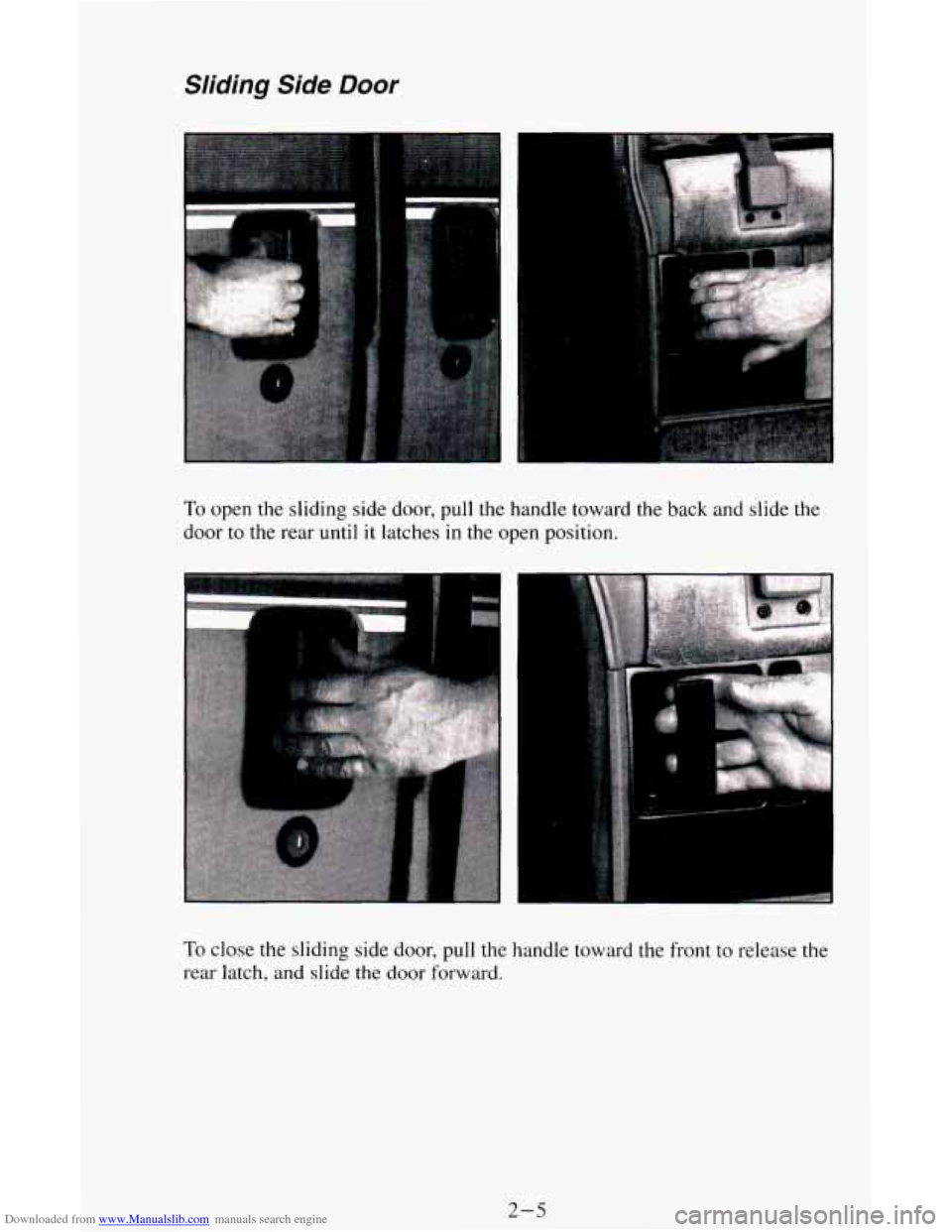 Sliding Side Door

To open the sliding side door, pull the handle toward the back and slide the door to the rear until it latches in the open position.

To close the sliding side door, pull the handle toward the front to release the rear latch, and slide the door forward.

2-5

Downloaded from www.Manualslib.com manuals search engine

carmanualsonline.info