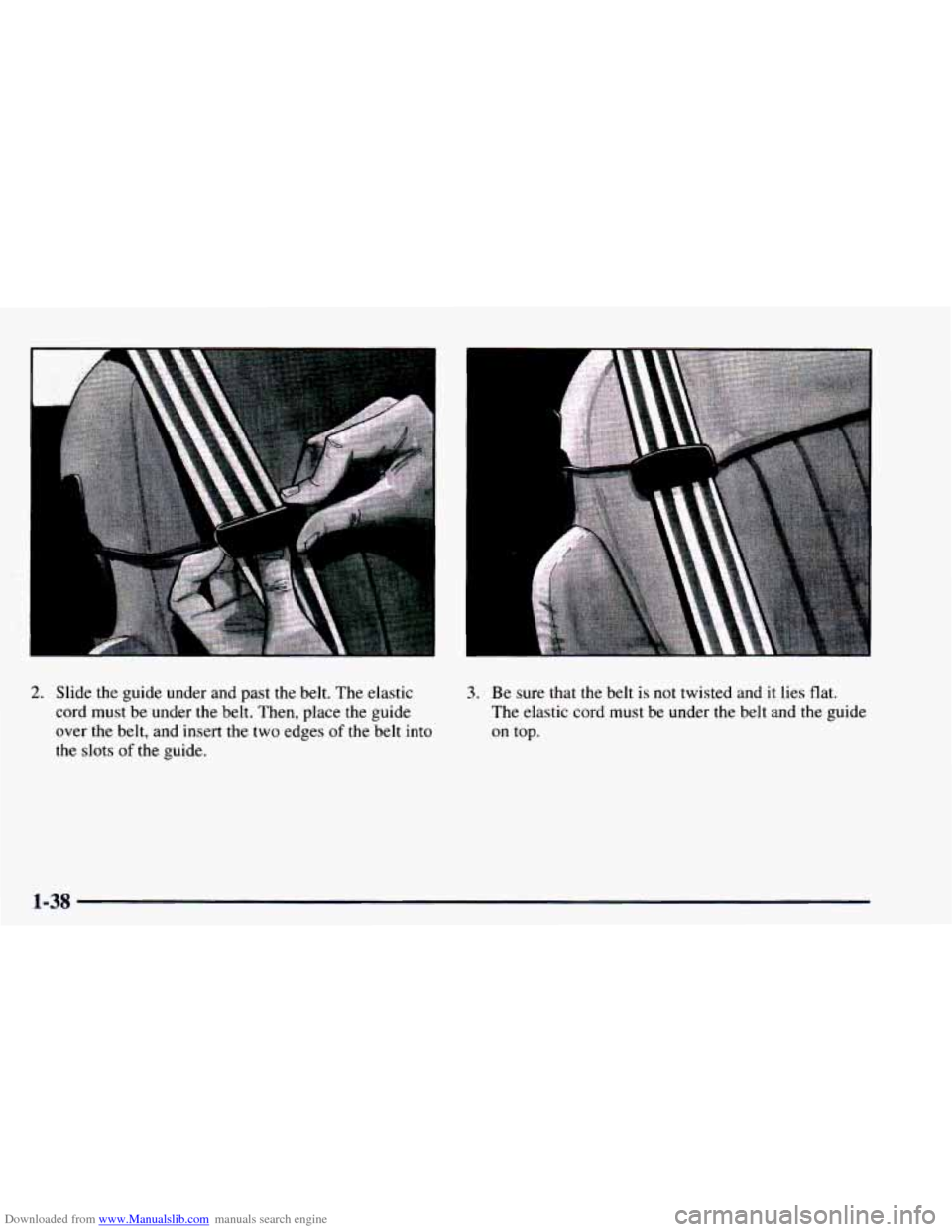 2. Slide the guide under and past the belt. The elastic cord must be under the belt. Then, place the guide over the belt, and insert the two edges of the belt into the slots of the guide.

3. Be sure that the belt is not twisted and it lies flat. The elastic cord must be under the belt and the guide on top.

1-38

Downloaded from www.Manualslib.com manuals search engine

carmanualsonline.info