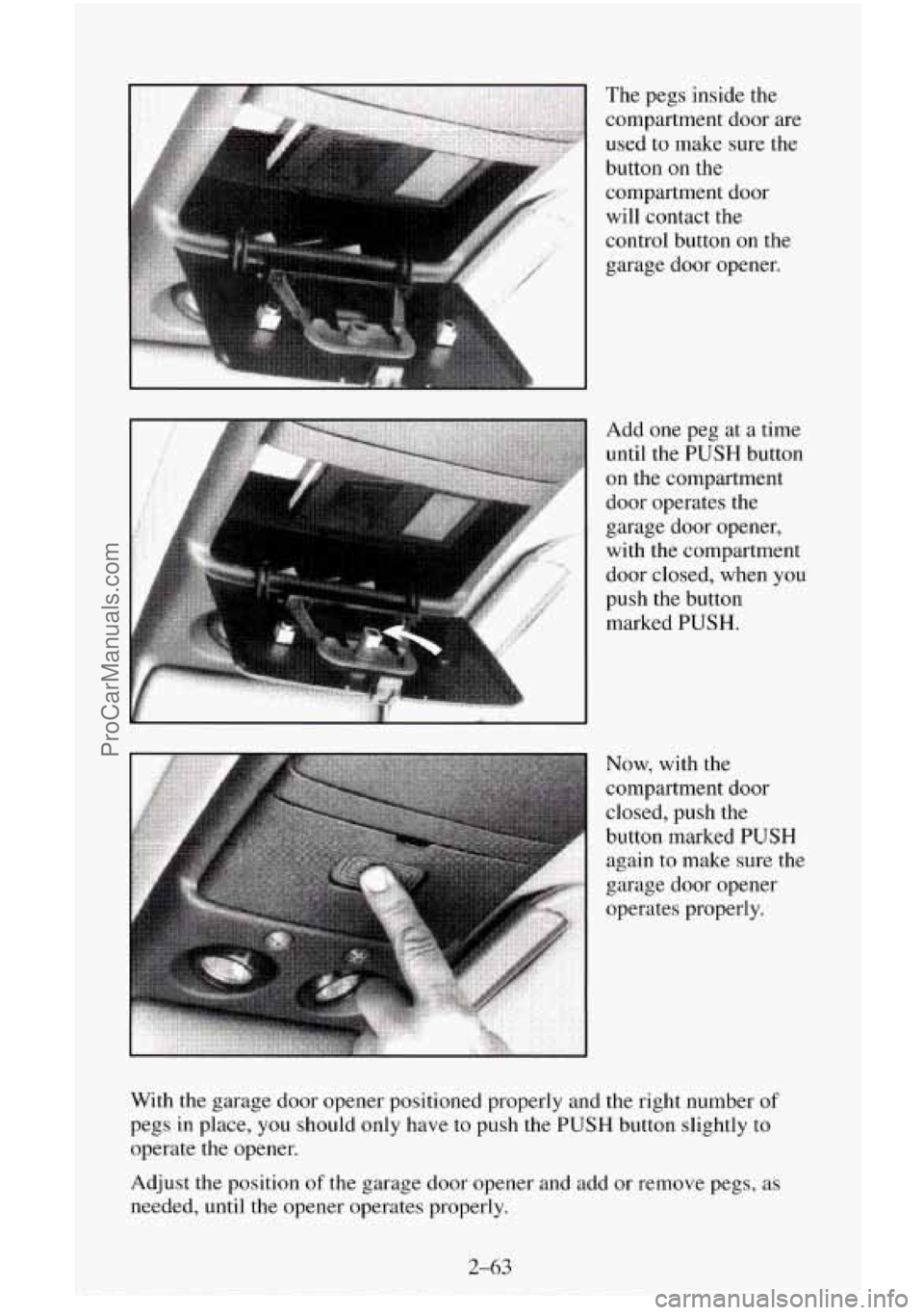 The pegs inside the compartment door are used to make sure the button on the compartment door will contact the control button on the garage door opener.

Add one peg at a time until the PUSH button on the compartment door operates the garage door opener, with the compartment door closed, when you push the button marked PUSH.

Now, with the compartment door closed, push the button marked PUSH again to make sure the garage door opener operates properly.

With the garage door opener positioned properly and the right number of pegs in place, you should only have to push the PUSH button slightly to operate the opener.

Adjust the position of the garage door opener and add or remove pegs, as needed, until the opener operates properly.

2-63

ProCarManuals.com

carmanualsonline.info