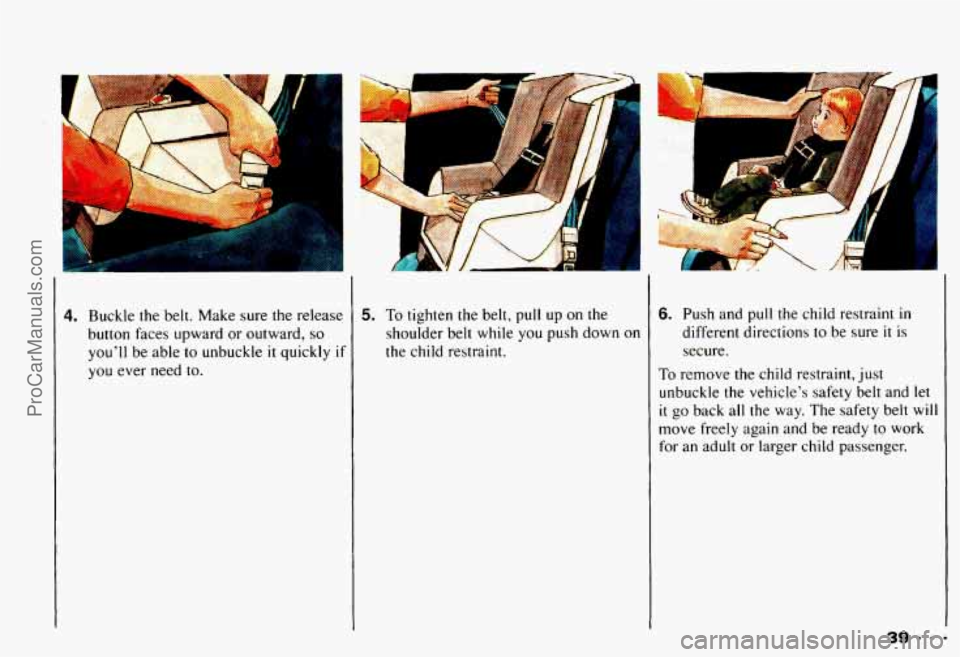 ProCarManuals.com

4. Buckle the belt. Make sure the release button faces upward or outward, so you'll be able to unbuckle it quickly if you ever need to.

5. To tighten the belt, pull up on the shoulder belt while you push down on the child restraint.

6. Push and pull the child restraint in different directions to be sure it is secure.

To remove the child restraint, just unbuckle the vehicle's safety belt and let it go back all the way. The safety belt will move freely again and be ready to work for an adult or larger child passenger.

39

carmanualsonline.info