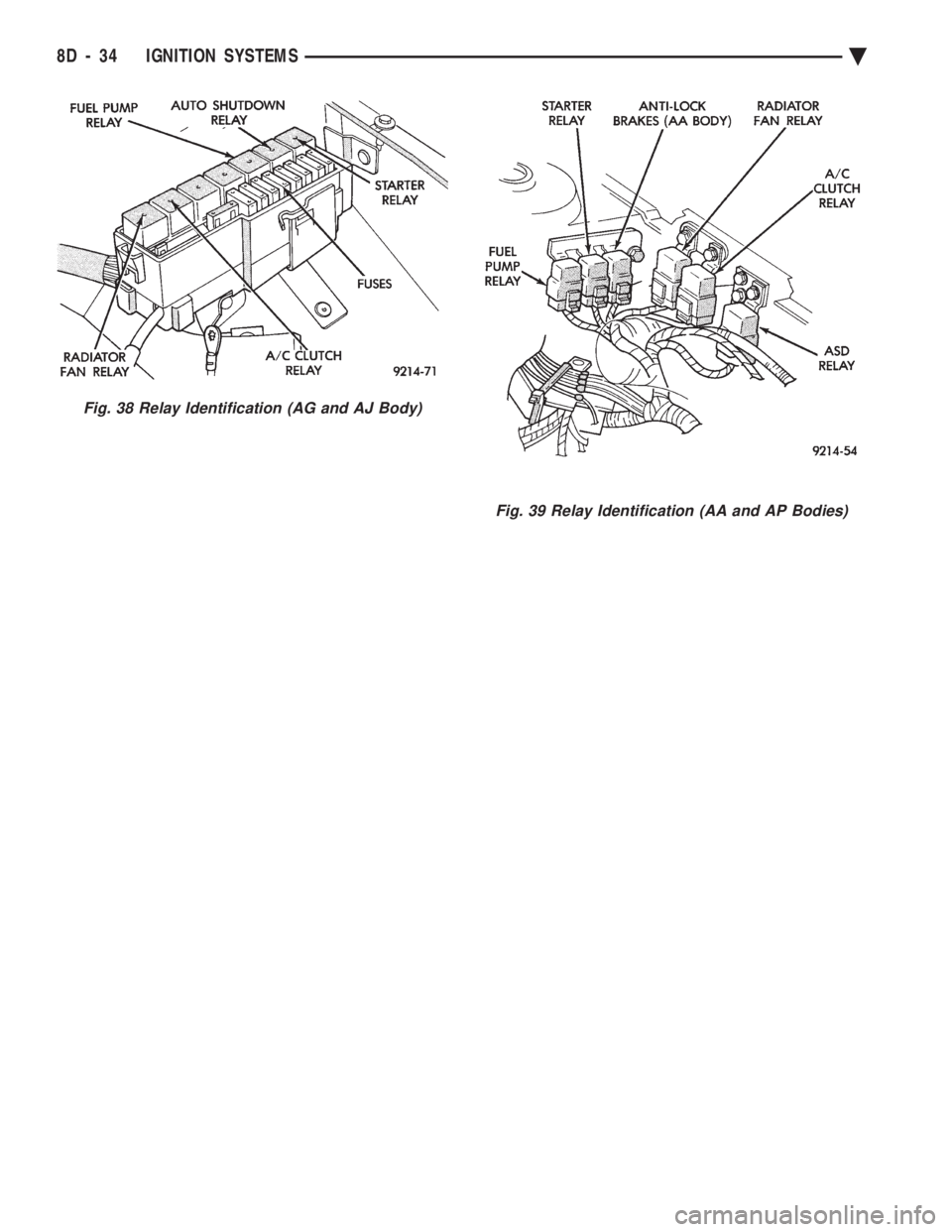 8D - 34 IGNITION SYSTEMS

FUEL PUMP RELAY
AUTO SHUTDOWN RELAY
STARTER RELAY
FUSES
RADIATOR FAN RELAY
A/C CLUTCH RELAY
9214-71

Fig. 38 Relay Identification (AG and AJ Body)

STARTER RELAY
ANTI-LOCK BRAKES (AA BODY)
RADIATOR FAN RELAY
A/C CLUTCH RELAY
FUEL PUMP RELAY
ASD RELAY
9214-54

Fig. 39 Relay Identification (AA and AP Bodies)

carmanualsonline.info