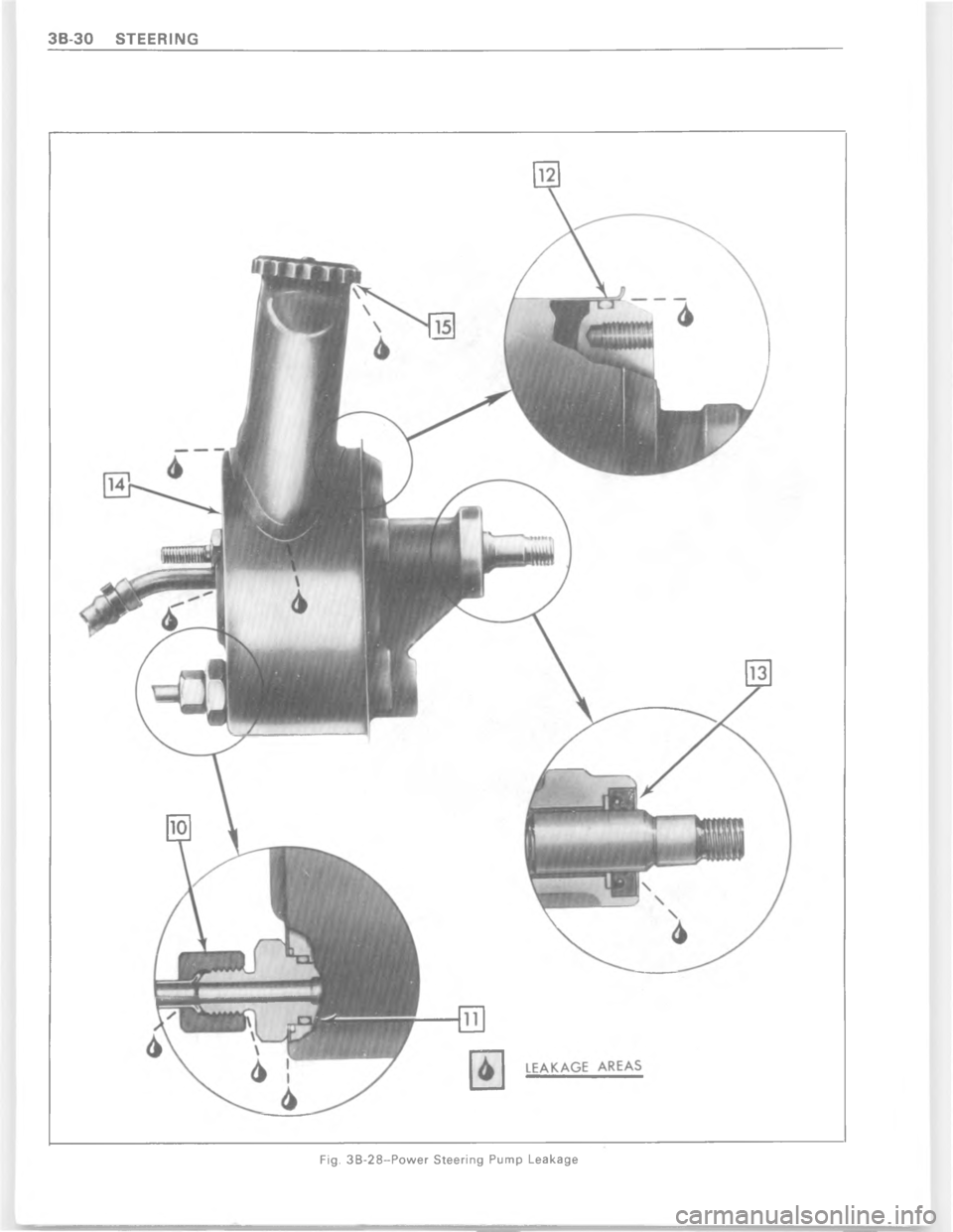 3B-30 STEERING

12

15

14

13

10

11

LEAKAGE AREAS

Fig. 3B-28–Power Steering Pump Leakage

carmanualsonline.info