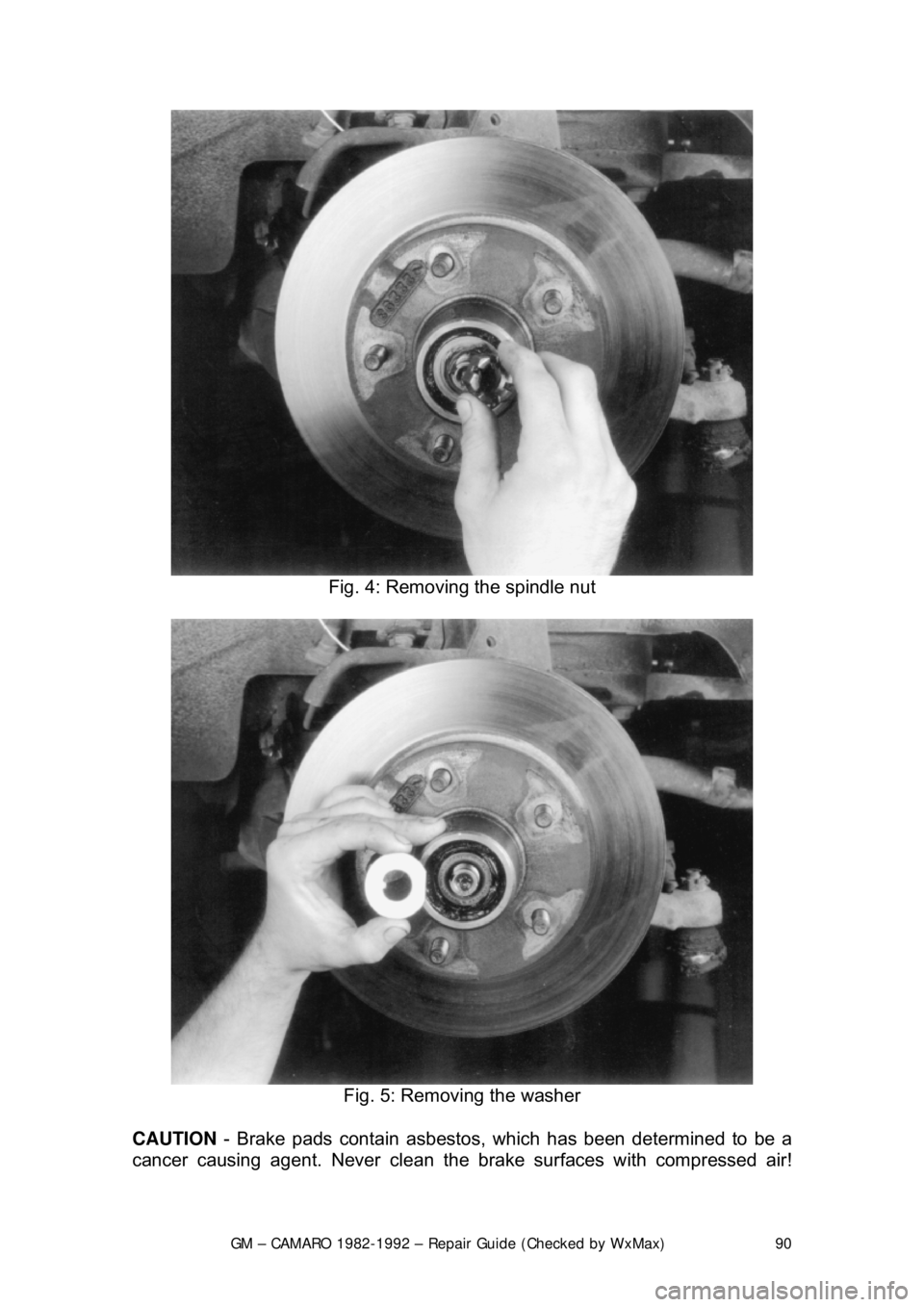 Fig. 4: Removing the spindle nut

Fig. 5: Removing the washer

CAUTION - Brake pads contain asbestos, which has been determined to be a cancer causing agent. Never clean the brake surfaces with compressed air!

GM – CAMARO 1982-1992 – Repair Guide (Checked by WxMax) 90

carmanualsonline.info