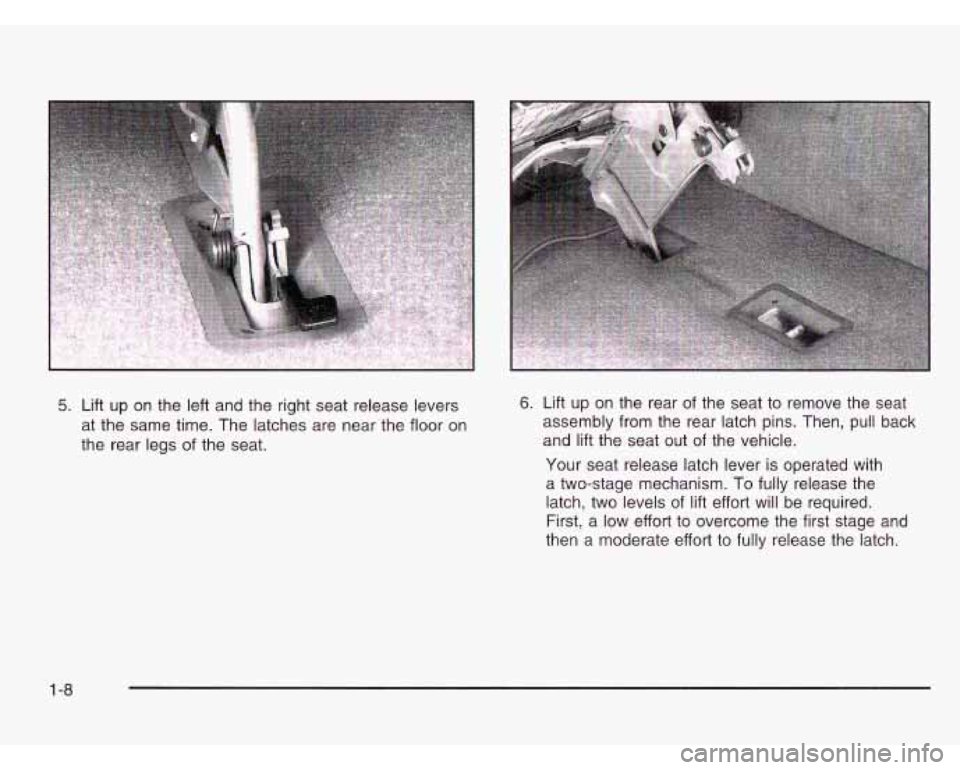 5. Lift up on the left and the right seat release levers at the same time. The latches are near the floor on the rear legs of the seat.

6. Lift up on the rear of the seat to remove the seat assembly from the rear latch pins. Then, pull back and lift the seat out of the vehicle.

Your seat release latch lever is operated with a two-stage mechanism. To fully release the latch, two levels of lift effort will be required. First, a low effort to overcome the first stage and then a moderate effort to fully release the latch.

1-8

carmanualsonline.info