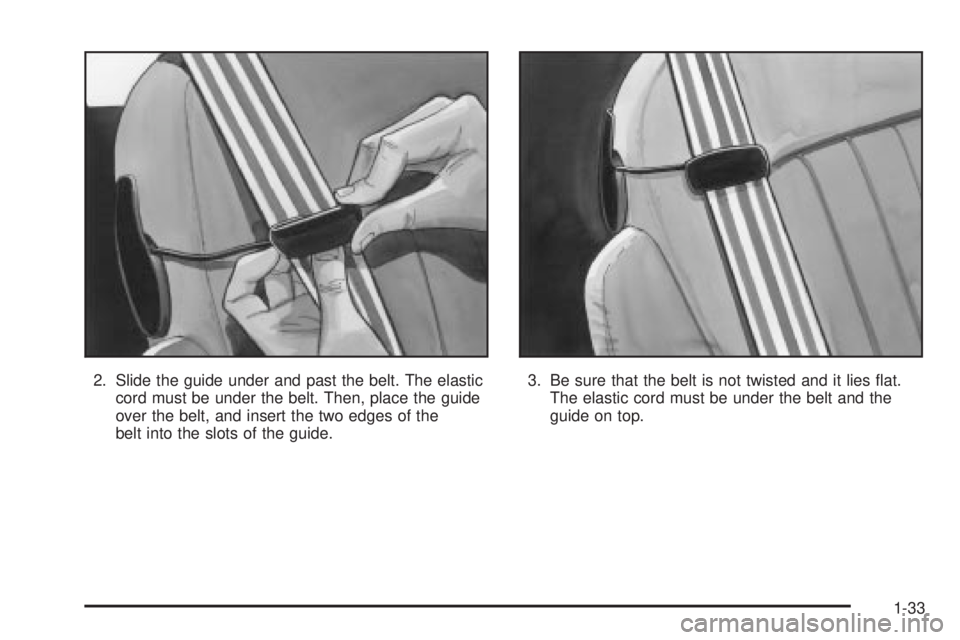 2. Slide the guide under and past the belt. The elastic cord must be under the belt. Then, place the guide over the belt, and insert the two edges of the belt into the slots of the guide.

3. Be sure that the belt is not twisted and it lies flat. The elastic cord must be under the belt and the guide on top.

1-33

carmanualsonline.info