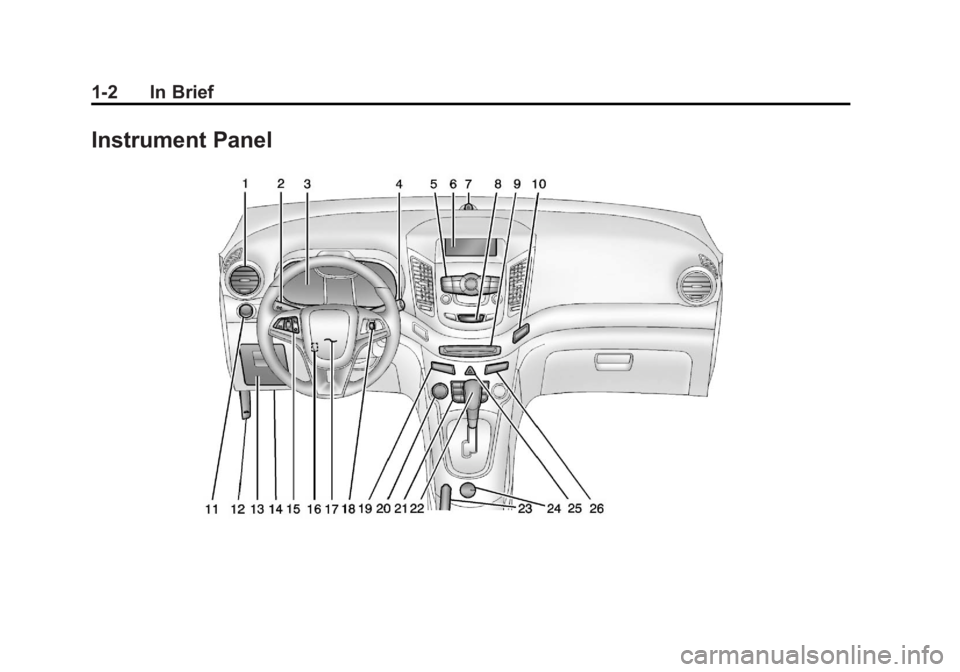 1-2 In Brief

Instrument Panel

1 2 3 4 5 6 7 8 9 10

11 12 13 14 15 16 17 18 19 20 21 22 23 24 25 26

carmanualsonline.info