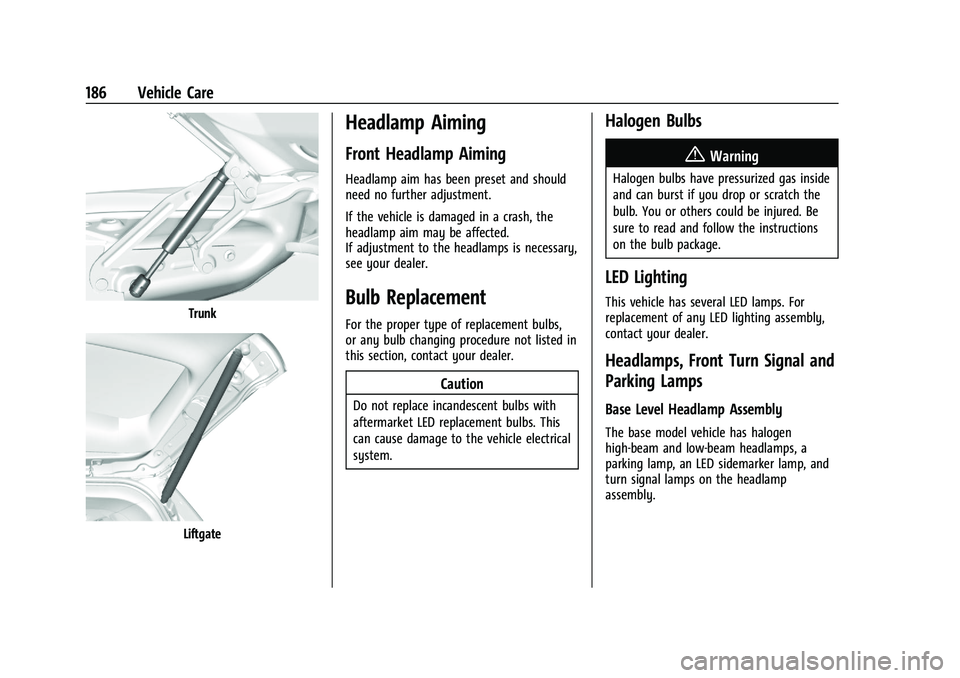 186 Vehicle Care

Trunk

Liftgate

Headlamp Aiming

Front Headlamp Aiming

Headlamp aim has been preset and should need no further adjustment.

If the vehicle is damaged in a crash, the headlamp aim may be affected.
If adjustment to the headlamps is necessary, see your dealer.

Bulb Replacement

For the proper type of replacement bulbs, or any bulb changing procedure not listed in this section, contact your dealer.

Caution

Do not replace incandescent bulbs with aftermarket LED replacement bulbs. This can cause damage to the vehicle electrical system.

Halogen Bulbs

Warning

Halogen bulbs have pressurized gas inside and can burst if you drop or scratch the bulb. You or others could be injured. Be sure to read and follow the instructions on the bulb package.

LED Lighting

This vehicle has several LED lamps. For replacement of any LED lighting assembly, contact your dealer.

Headlamps, Front Turn Signal and Parking Lamps

Base Level Headlamp Assembly

The base model vehicle has halogen high-beam and low-beam headlamps, a parking lamp, an LED sidemarker lamp, and turn signal lamps on the headlamp assembly.

carmanualsonline.info