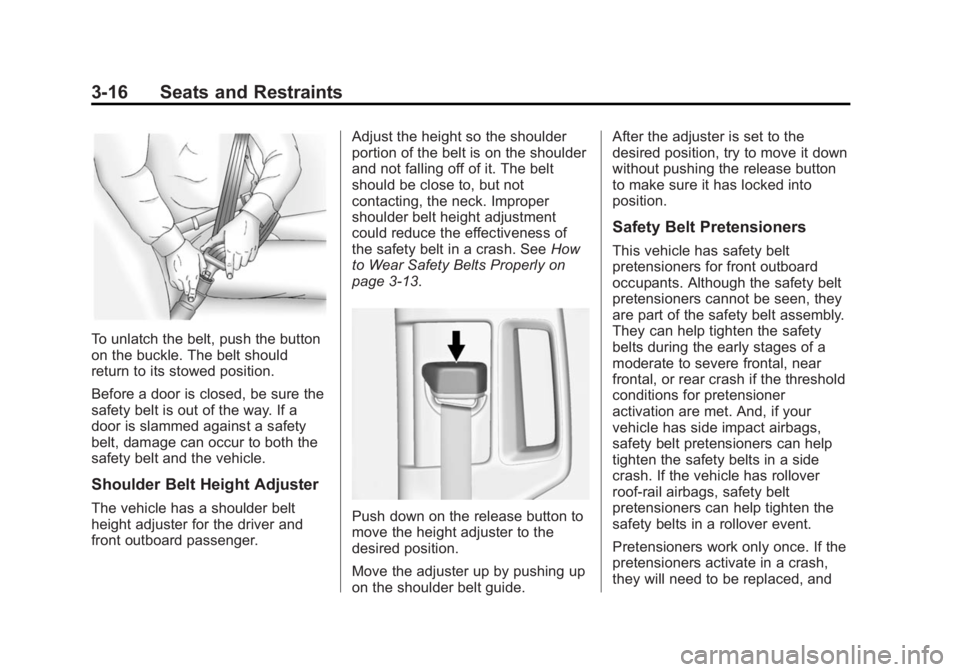 3-16 Seats and Restraints

To unlatch the belt, push the button on the buckle. The belt should return to its stowed position.

Before a door is closed, be sure the safety belt is out of the way. If a door is slammed against a safety belt, damage can occur to both the safety belt and the vehicle.

Shoulder Belt Height Adjuster

The vehicle has a shoulder belt height adjuster for the driver and front outboard passenger.

Adjust the height so the shoulder portion of the belt is on the shoulder and not falling off of it. The belt should be close to, but not contacting, the neck. Improper shoulder belt height adjustment could reduce the effectiveness of the safety belt in a crash. See How to Wear Safety Belts Properly on page 3-13.

Push down on the release button to move the height adjuster to the desired position.

Move the adjuster up by pushing up on the shoulder belt guide.

After the adjuster is set to the desired position, try to move it down without pushing the release button to make sure it has locked into position.

Safety Belt Pretensioners

This vehicle has safety belt pretensioners for front outboard occupants. Although the safety belt pretensioners cannot be seen, they are part of the safety belt assembly. They can help tighten the safety belts during the early stages of a moderate to severe frontal, near frontal, or rear crash if the threshold conditions for pretensioner activation are met. And, if your vehicle has side impact airbags, safety belt pretensioners can help tighten the safety belts in a side crash. If the vehicle has rollover roof-rail airbags, safety belt pretensioners can help tighten the safety belts in a rollover event.

Pretensioners work only once. If the pretensioners activate in a crash, they will need to be replaced, and

carmanualsonline.info