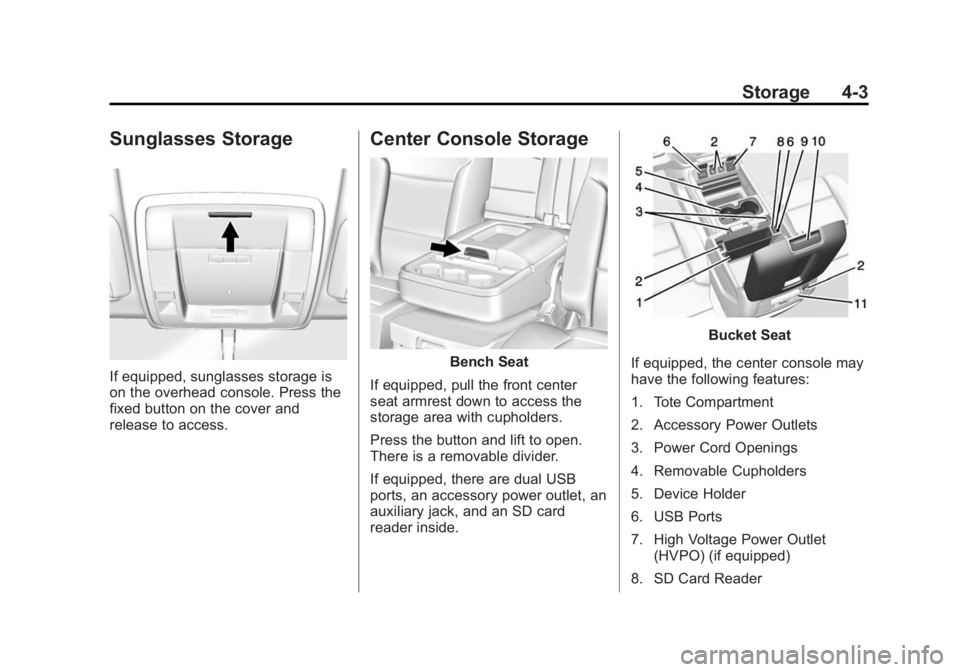 Storage 4-3

Sunglasses Storage

If equipped, sunglasses storage is on the overhead console. Press the fixed button on the cover and release to access.

Center Console Storage

Bench Seat

If equipped, pull the front center seat armrest down to access the storage area with cupholders.

Press the button and lift to open. There is a removable divider.

If equipped, there are dual USB ports, an accessory power outlet, an auxiliary jack, and an SD card reader inside.

6 2 7 8 6 9 10
5
4
3
2
1
2
11

Bucket Seat

If equipped, the center console may have the following features:

1. Tote Compartment

2. Accessory Power Outlets

3. Power Cord Openings

4. Removable Cupholders

5. Device Holder

6. USB Ports

7. High Voltage Power Outlet (HVPO) (if equipped)

8. SD Card Reader

carmanualsonline.info