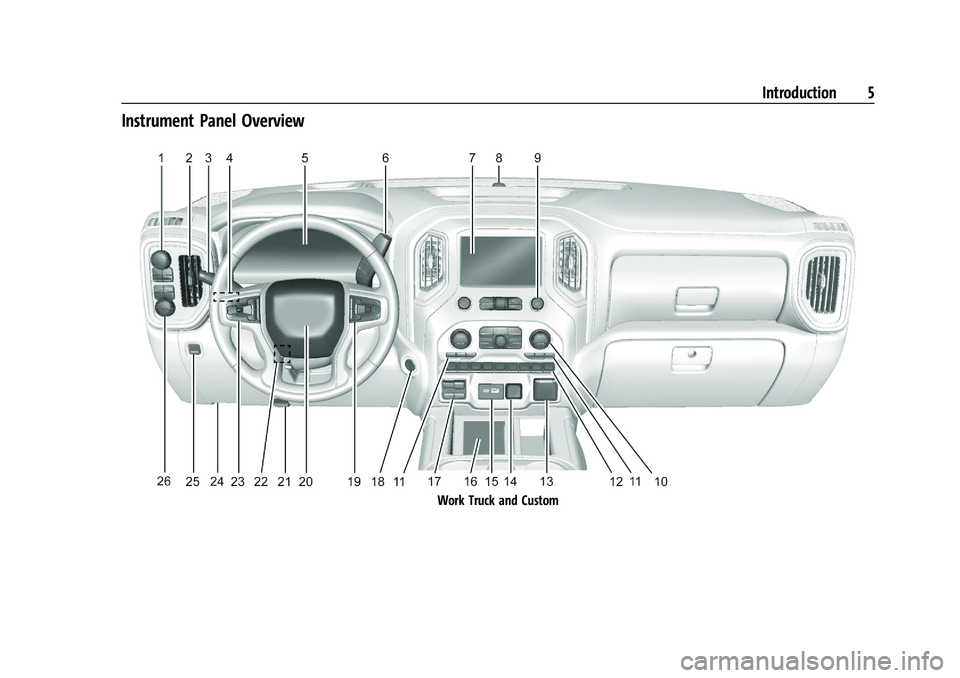 Introduction 5

Instrument Panel Overview

1 2 3 4 5 6 7 8 9

26 25 24 23 22 21 20 19 18 11 17 16 15 14 13 12 11 10

Work Truck and Custom

carmanualsonline.info