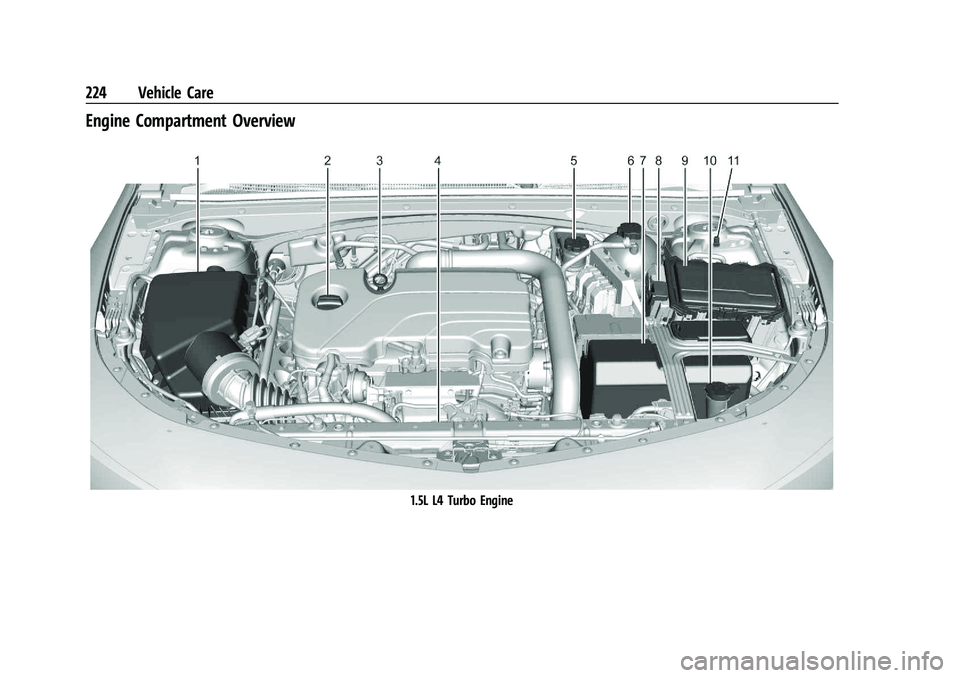 224 Vehicle Care

Engine Compartment Overview

1 2 3 4 5 6 7 8 9 10 11

1.5L L4 Turbo Engine

carmanualsonline.info