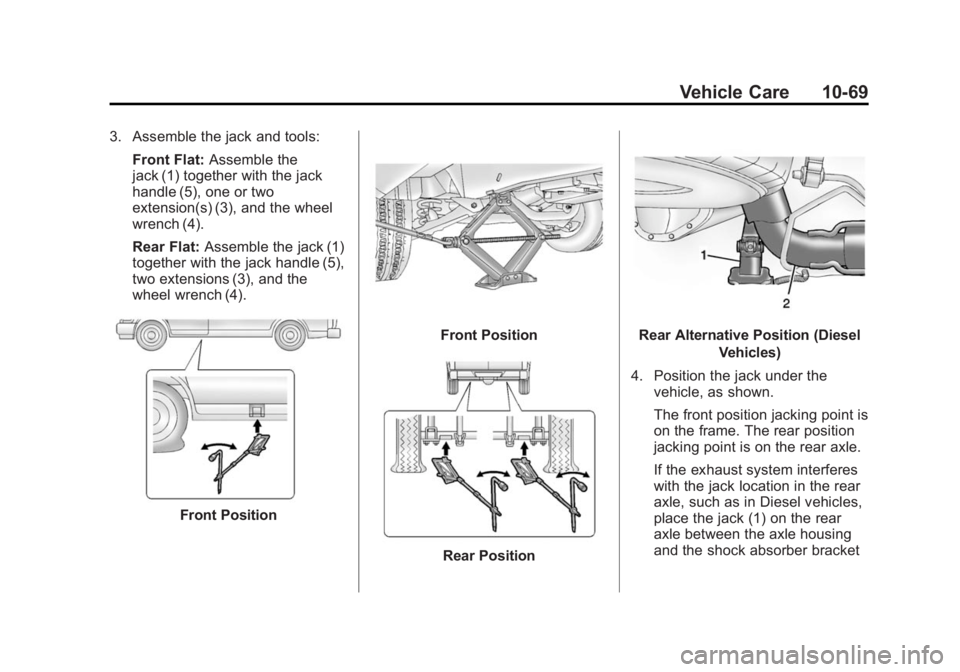 Vehicle Care 10-69

3. Assemble the jack and tools:

Front Flat: Assemble the jack (1) together with the jack handle (5), one or two extension(s) (3), and the wheel wrench (4).

Rear Flat: Assemble the jack (1) together with the jack handle (5), two extensions (3), and the wheel wrench (4).

Front Position

Front Position

Rear Position

1

2

Rear Alternative Position (Diesel Vehicles)

4. Position the jack under the vehicle, as shown.

The front position jacking point is on the frame. The rear position jacking point is on the rear axle.

If the exhaust system interferes with the jack location in the rear axle, such as in Diesel vehicles, place the jack (1) on the rear axle between the axle housing and the shock absorber bracket

carmanualsonline.info