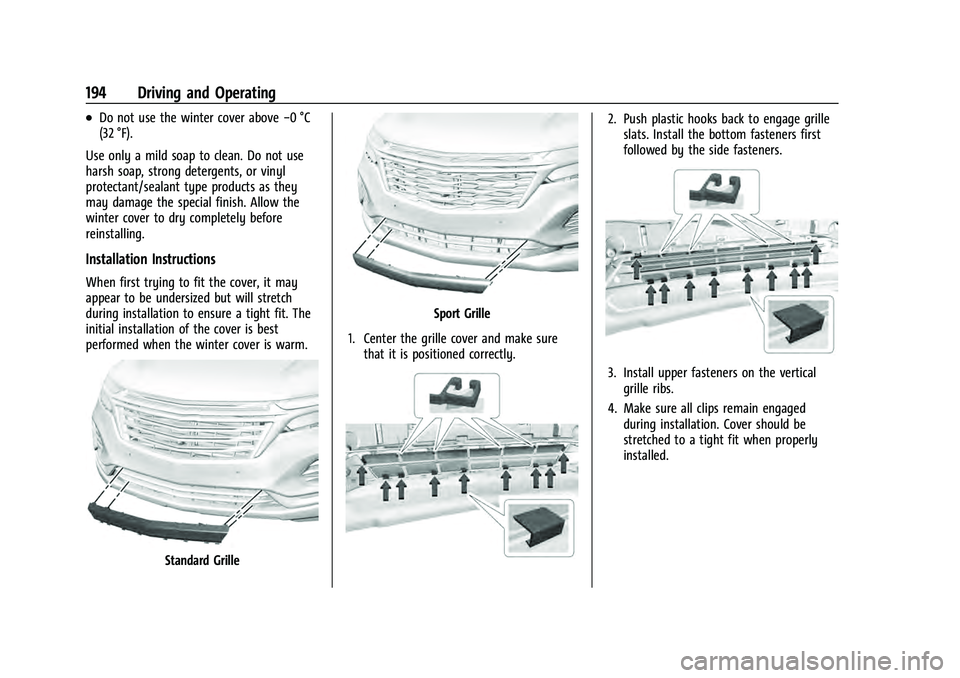 194 Driving and Operating

• Do not use the winter cover above −0 °C (32 °F).

Use only a mild soap to clean. Do not use harsh soap, strong detergents, or vinyl protectant/sealant type products as they may damage the special finish. Allow the winter cover to dry completely before reinstalling.

Installation Instructions

When first trying to fit the cover, it may appear to be undersized but will stretch during installation to ensure a tight fit. The initial installation of the cover is best performed when the winter cover is warm.

Standard Grille

Sport Grille

1. Center the grille cover and make sure that it is positioned correctly.

2. Push plastic hooks back to engage grille slats. Install the bottom fasteners first followed by the side fasteners.

3. Install upper fasteners on the vertical grille ribs.

4. Make sure all clips remain engaged during installation. Cover should be stretched to a tight fit when properly installed.

carmanualsonline.info