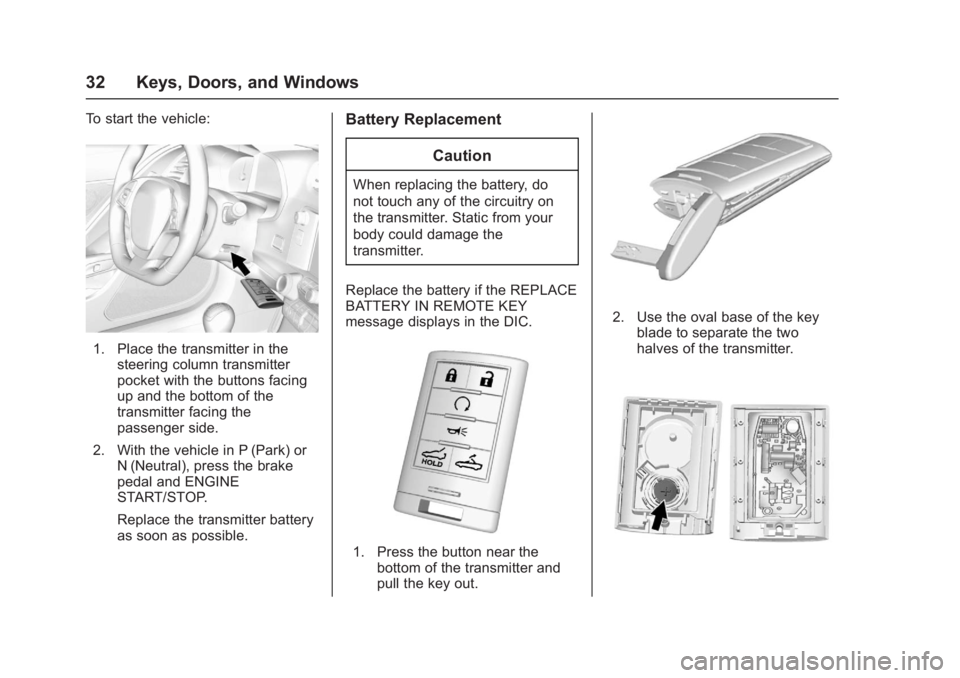 32 Keys, Doors, and Windows

To start the vehicle:

1. Place the transmitter in the steering column transmitter pocket with the buttons facing up and the bottom of the transmitter facing the passenger side.

2. With the vehicle in P (Park) or N (Neutral), press the brake pedal and ENGINE START/STOP.

Replace the transmitter battery as soon as possible.

Battery Replacement

Caution

When replacing the battery, do not touch any of the circuitry on the transmitter. Static from your body could damage the transmitter.

Replace the battery if the REPLACE BATTERY IN REMOTE KEY message displays in the DIC.

HOLD

1. Press the button near the bottom of the transmitter and pull the key out.

2. Use the oval base of the key blade to separate the two halves of the transmitter.

carmanualsonline.info