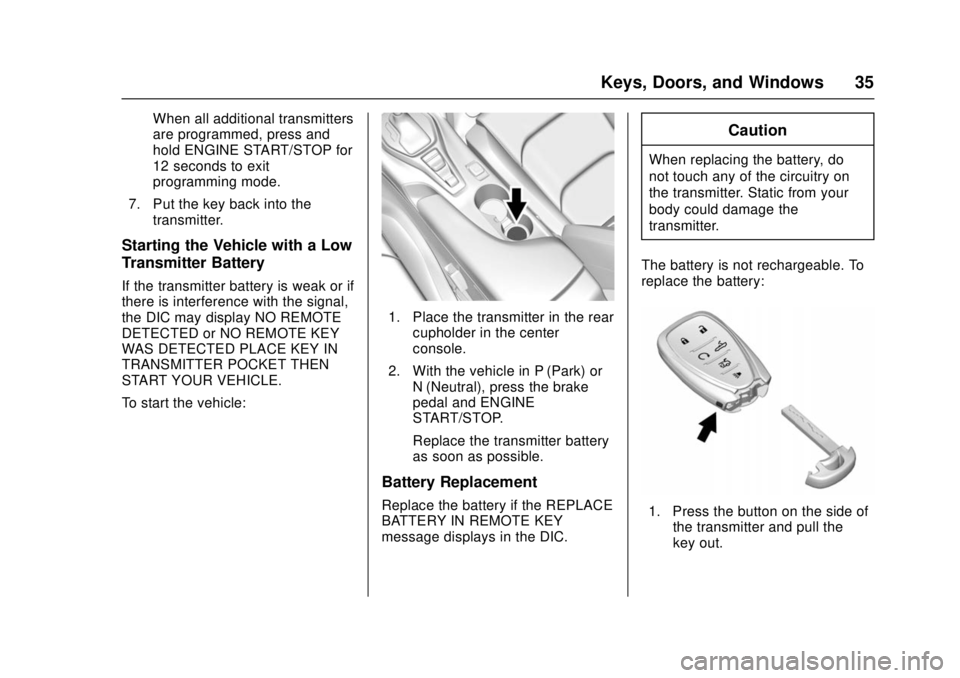 Keys, Doors, and Windows 35

When all additional transmitters are programmed, press and hold ENGINE START/STOP for 12 seconds to exit programming mode.

7. Put the key back into the transmitter.

Starting the Vehicle with a Low Transmitter Battery

If the transmitter battery is weak or if there is interference with the signal, the DIC may display NO REMOTE DETECTED or NO REMOTE KEY WAS DETECTED PLACE KEY IN TRANSMITTER POCKET THEN START YOUR VEHICLE.

To start the vehicle:

1. Place the transmitter in the rear cupholder in the center console.

2. With the vehicle in P (Park) or N (Neutral), press the brake pedal and ENGINE START/STOP.

Replace the transmitter battery as soon as possible.

Battery Replacement

Replace the battery if the REPLACE BATTERY IN REMOTE KEY message displays in the DIC.

Caution

When replacing the battery, do not touch any of the circuitry on the transmitter. Static from your body could damage the transmitter.

The battery is not rechargeable. To replace the battery:

1. Press the button on the side of the transmitter and pull the key out.

carmanualsonline.info