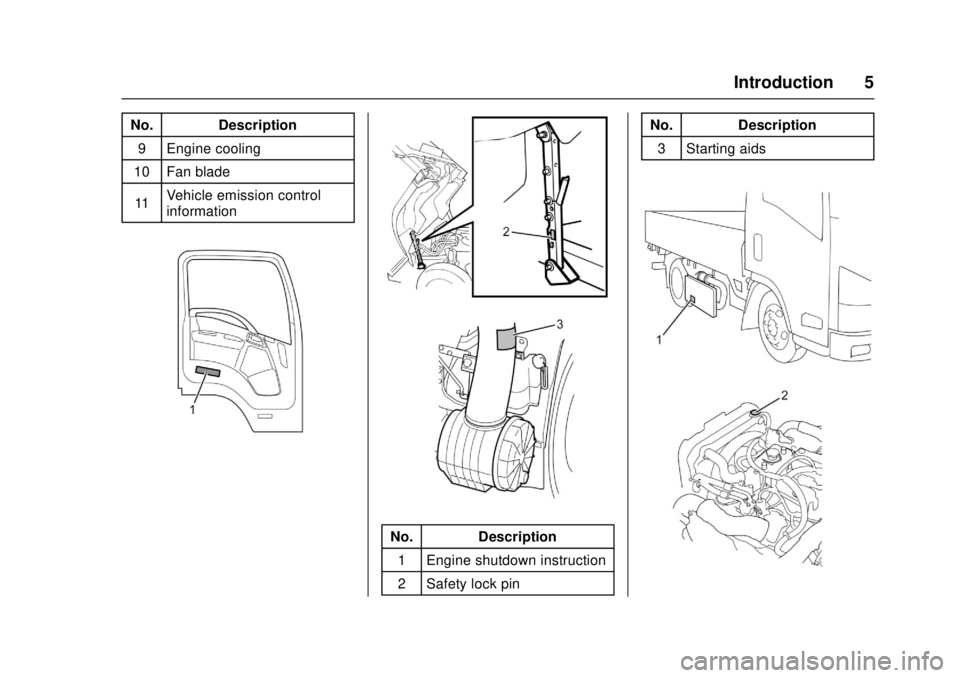 Introduction 5

| No. | Description |
|---|---|
| 9 | Engine cooling |
| 10 | Fan blade |
| 11 | Vehicle emission control information |

1

2

3

| No. | Description |
|---|---|
| 1 | Engine shutdown instruction |
| 2 | Safety lock pin |

| No. | Description |
|---|---|
| 3 | Starting aids |

1

2

carmanualsonline.info