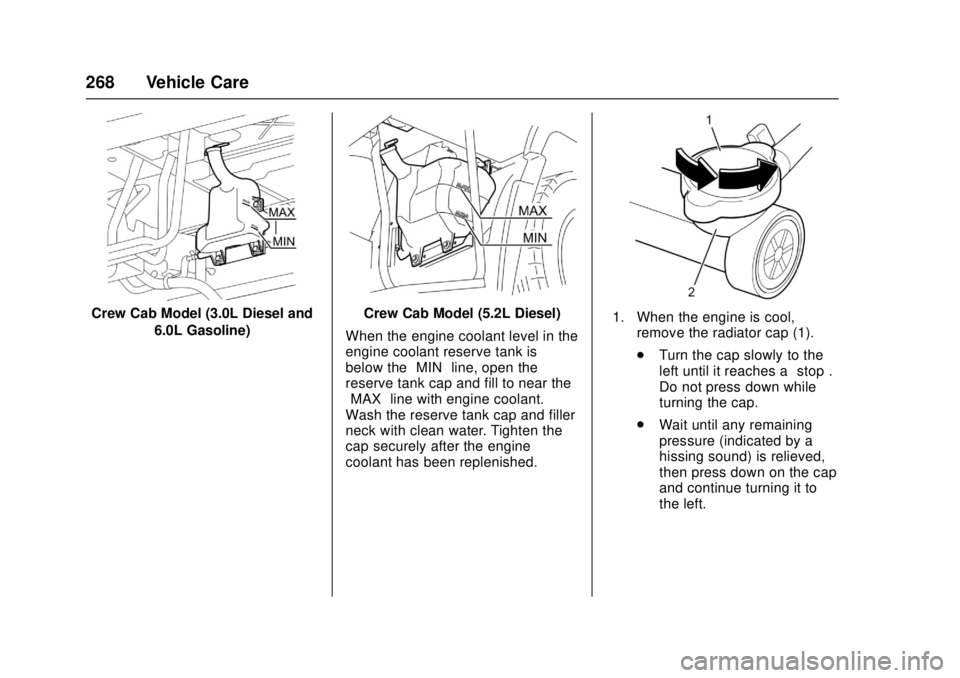 268 Vehicle Care

MAX

MIN

Crew Cab Model (3.0L Diesel and 6.0L Gasoline)

MAX

MIN

Crew Cab Model (5.2L Diesel)

When the engine coolant level in the engine coolant reserve tank is below the MIN line, open the reserve tank cap and fill to near the MAX line with engine coolant. Wash the reserve tank cap and filler neck with clean water. Tighten the cap securely after the engine coolant has been replenished.

1

2

1. When the engine is cool, remove the radiator cap (1).

. Turn the cap slowly to the left until it reaches a stop . Do not press down while turning the cap.

. Wait until any remaining pressure (indicated by a hissing sound) is relieved, then press down on the cap and continue turning it to the left.

carmanualsonline.info