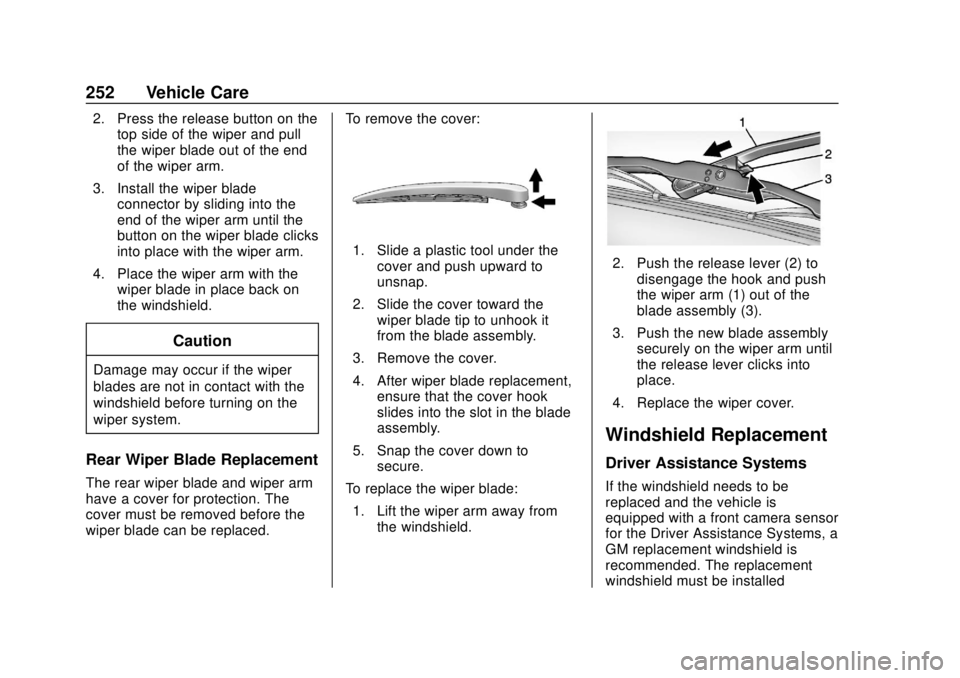 252 Vehicle Care

2. Press the release button on the top side of the wiper and pull the wiper blade out of the end of the wiper arm.

3. Install the wiper blade connector by sliding into the end of the wiper arm until the button on the wiper blade clicks into place with the wiper arm.

4. Place the wiper arm with the wiper blade in place back on the windshield.

Caution

Damage may occur if the wiper blades are not in contact with the windshield before turning on the wiper system.

Rear Wiper Blade Replacement

The rear wiper blade and wiper arm have a cover for protection. The cover must be removed before the wiper blade can be replaced.

To remove the cover:

1. Slide a plastic tool under the cover and push upward to unsnap.

2. Slide the cover toward the wiper blade tip to unhook it from the blade assembly.

3. Remove the cover.

4. After wiper blade replacement, ensure that the cover hook slides into the slot in the blade assembly.

5. Snap the cover down to secure.

To replace the wiper blade:

1. Lift the wiper arm away from the windshield.

1
2
3

2. Push the release lever (2) to disengage the hook and push the wiper arm (1) out of the blade assembly (3).

3. Push the new blade assembly securely on the wiper arm until the release lever clicks into place.

4. Replace the wiper cover.

Windshield Replacement

Driver Assistance Systems

If the windshield needs to be replaced and the vehicle is equipped with a front camera sensor for the Driver Assistance Systems, a GM replacement windshield is recommended. The replacement windshield must be installed

carmanualsonline.info