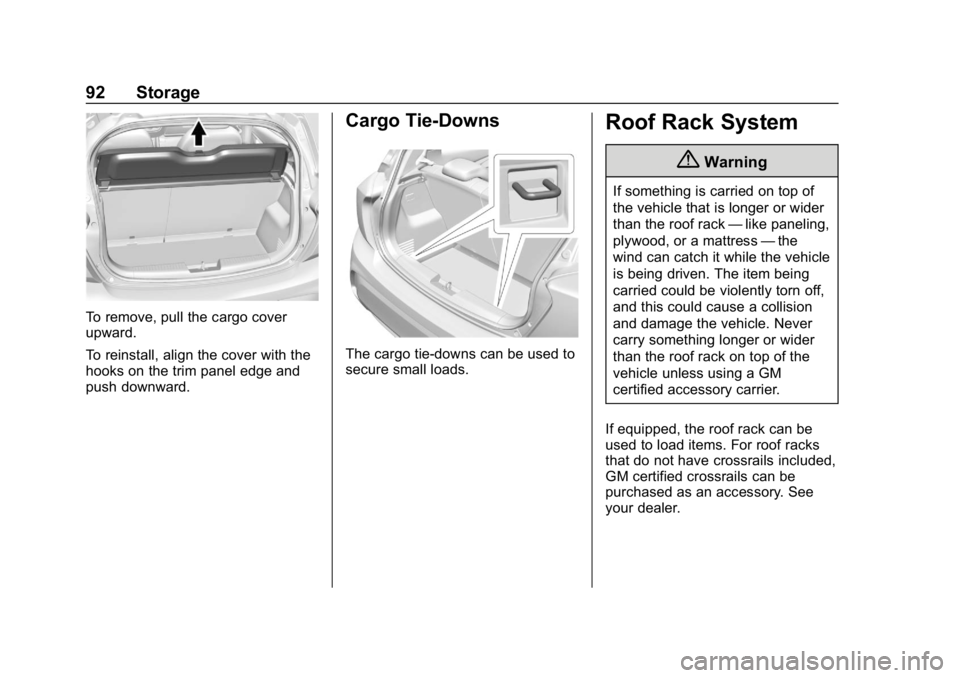 92 Storage

To remove, pull the cargo cover upward.

To reinstall, align the cover with the hooks on the trim panel edge and push downward.

Cargo Tie-Downs

The cargo tie-downs can be used to secure small loads.

Roof Rack System

Warning

If something is carried on top of the vehicle that is longer or wider than the roof rack — like paneling, plywood, or a mattress — the wind can catch it while the vehicle is being driven. The item being carried could be violently torn off, and this could cause a collision and damage the vehicle. Never carry something longer or wider than the roof rack on top of the vehicle unless using a GM certified accessory carrier.

If equipped, the roof rack can be used to load items. For roof racks that do not have crossrails included, GM certified crossrails can be purchased as an accessory. See your dealer.

carmanualsonline.info