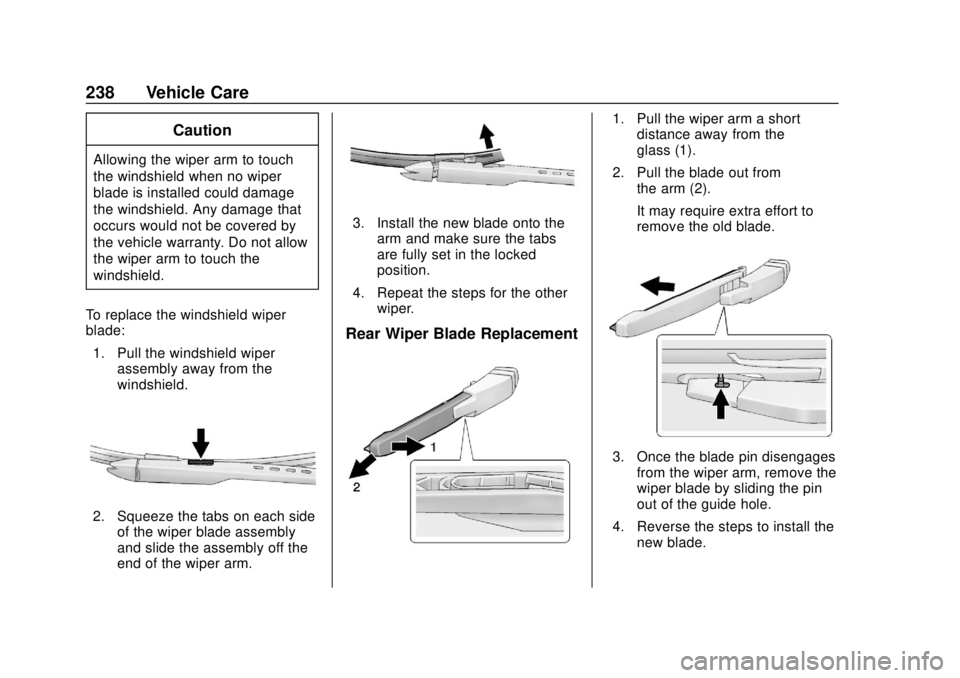 238 Vehicle Care

Caution

Allowing the wiper arm to touch the windshield when no wiper blade is installed could damage the windshield. Any damage that occurs would not be covered by the vehicle warranty. Do not allow the wiper arm to touch the windshield.

To replace the windshield wiper blade:

1. Pull the windshield wiper assembly away from the windshield.

2. Squeeze the tabs on each side of the wiper blade assembly and slide the assembly off the end of the wiper arm.

3. Install the new blade onto the arm and make sure the tabs are fully set in the locked position.

4. Repeat the steps for the other wiper.

Rear Wiper Blade Replacement

1

2

1. Pull the wiper arm a short distance away from the glass (1).

2. Pull the blade out from the arm (2).

It may require extra effort to remove the old blade.

3. Once the blade pin disengages from the wiper arm, remove the wiper blade by sliding the pin out of the guide hole.

4. Reverse the steps to install the new blade.

carmanualsonline.info