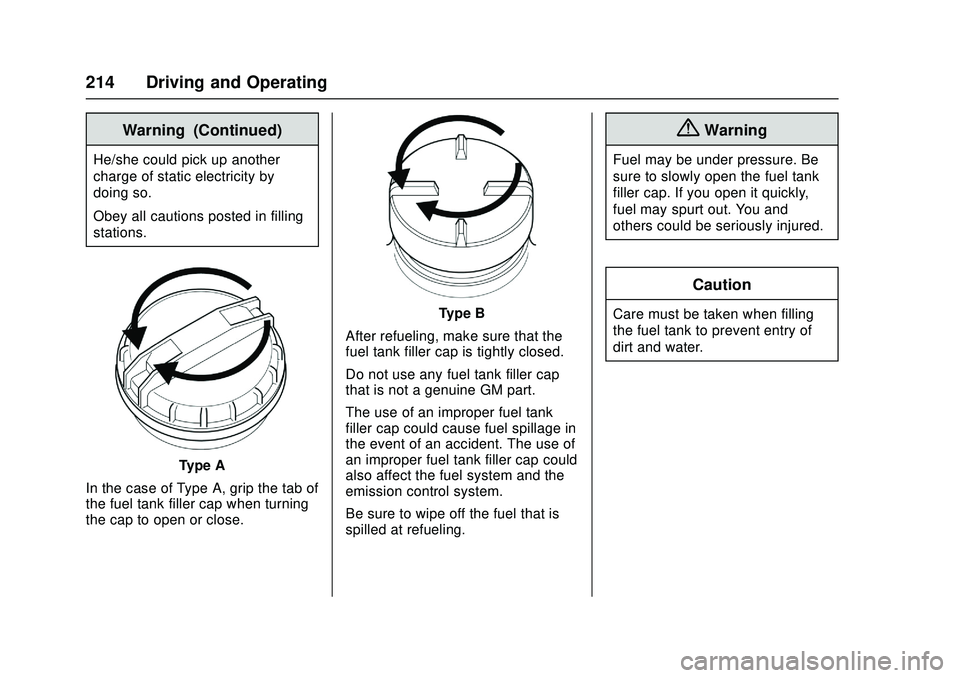 214 Driving and Operating

Warning (Continued)

He/she could pick up another charge of static electricity by doing so.

Obey all cautions posted in filling stations.

Type A

In the case of Type A, grip the tab of the fuel tank filler cap when turning the cap to open or close.

Type B

After refueling, make sure that the fuel tank filler cap is tightly closed.

Do not use any fuel tank filler cap that is not a genuine GM part.

The use of an improper fuel tank filler cap could cause fuel spillage in the event of an accident. The use of an improper fuel tank filler cap could also affect the fuel system and the emission control system.

Be sure to wipe off the fuel that is spilled at refueling.

Warning

Fuel may be under pressure. Be sure to slowly open the fuel tank filler cap. If you open it quickly, fuel may spurt out. You and others could be seriously injured.

Caution

Care must be taken when filling the fuel tank to prevent entry of dirt and water.

carmanualsonline.info