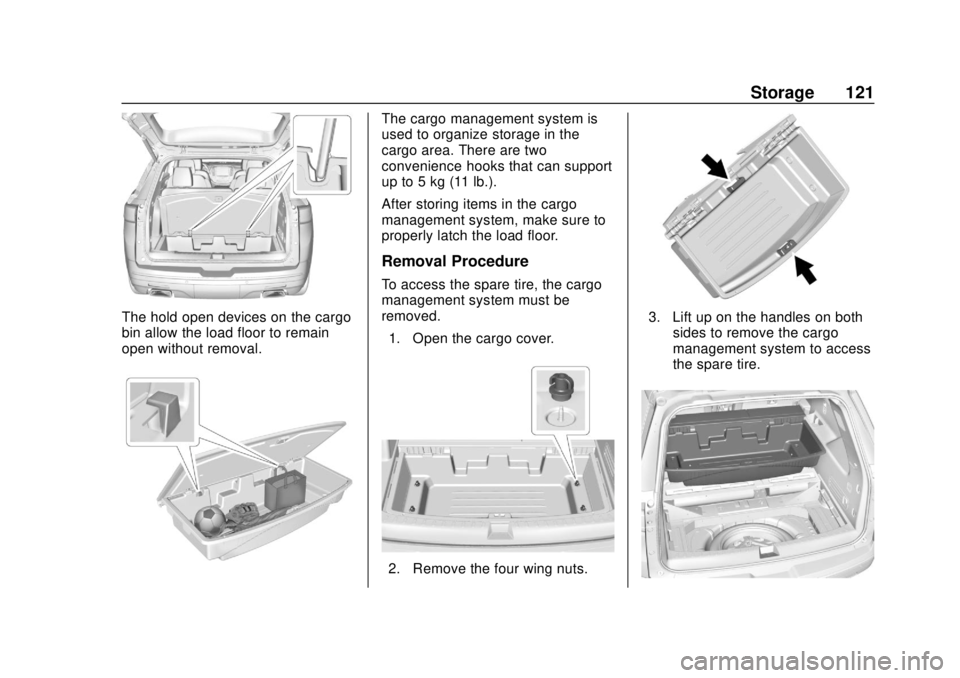 Storage 121

The hold open devices on the cargo bin allow the load floor to remain open without removal.

The cargo management system is used to organize storage in the cargo area. There are two convenience hooks that can support up to 5 kg (11 lb.).

After storing items in the cargo management system, make sure to properly latch the load floor.

Removal Procedure

To access the spare tire, the cargo management system must be removed.

1. Open the cargo cover.

2. Remove the four wing nuts.

3. Lift up on the handles on both sides to remove the cargo management system to access the spare tire.

carmanualsonline.info