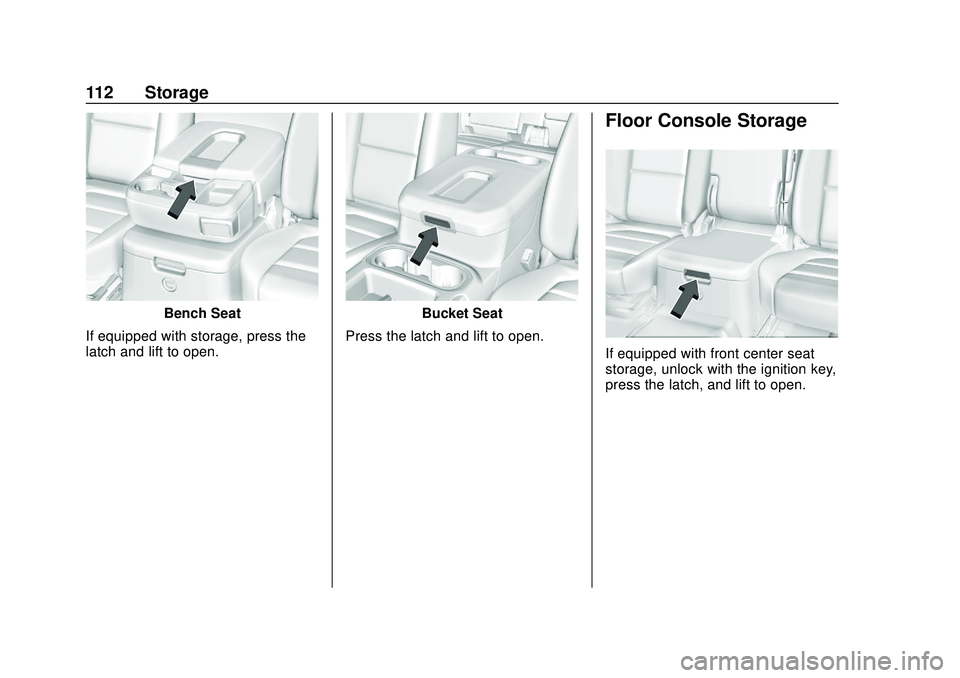 112 Storage

Bench Seat

If equipped with storage, press the latch and lift to open.

Bucket Seat

Press the latch and lift to open.

Floor Console Storage

If equipped with front center seat storage, unlock with the ignition key, press the latch, and lift to open.

carmanualsonline.info