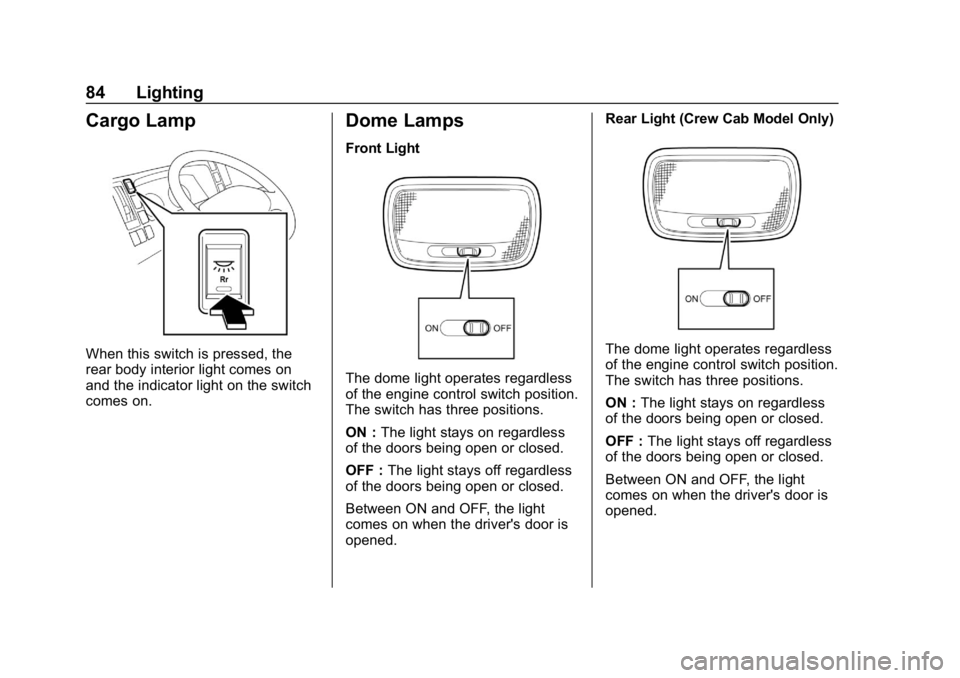 84 Lighting

Cargo Lamp

Rr

When this switch is pressed, the rear body interior light comes on and the indicator light on the switch comes on.

Dome Lamps

Front Light

ON OFF

The dome light operates regardless of the engine control switch position. The switch has three positions.

ON : The light stays on regardless of the doors being open or closed.

OFF : The light stays off regardless of the doors being open or closed.

Between ON and OFF, the light comes on when the driver's door is opened.

Rear Light (Crew Cab Model Only)

ON OFF

The dome light operates regardless of the engine control switch position. The switch has three positions.

ON : The light stays on regardless of the doors being open or closed.

OFF : The light stays off regardless of the doors being open or closed.

Between ON and OFF, the light comes on when the driver's door is opened.

carmanualsonline.info