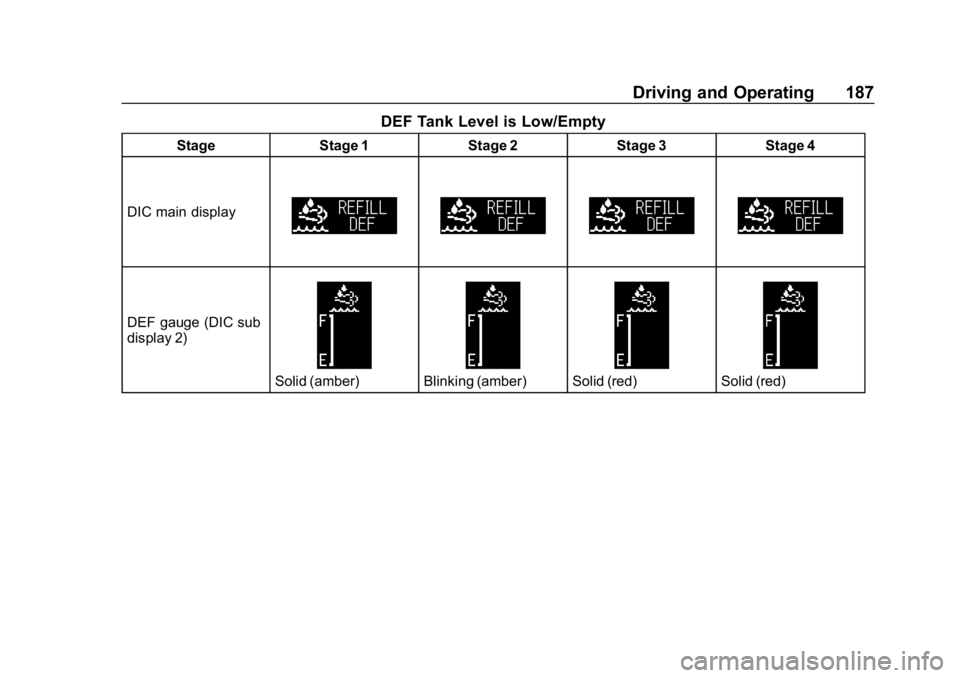 Driving and Operating 187

DEF Tank Level is Low/Empty

| Stage | Stage 1 | Stage 2 | Stage 3 | Stage 4 |
|---|---|---|---|---|
| DIC main display | REFILL DEF | REFILL DEF | REFILL DEF | REFILL DEF |
| DEF gauge (DIC sub display 2) | F E Solid (amber) | F E Blinking (amber) | F E Solid (red) | F E Solid (red) |

carmanualsonline.info