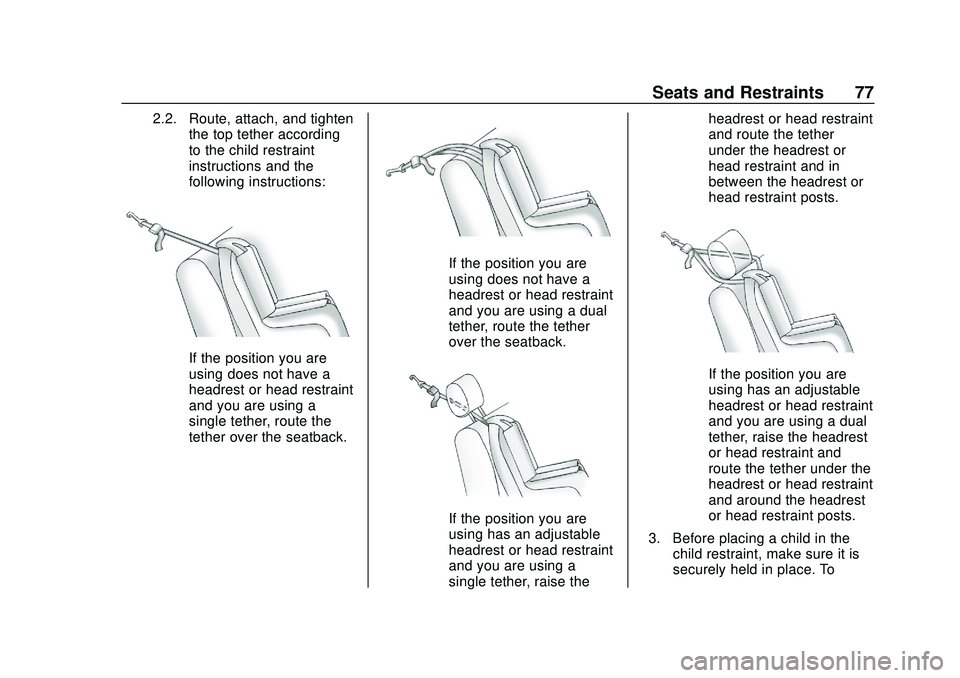 Seats and Restraints 77

2.2. Route, attach, and tighten the top tether according to the child restraint instructions and the following instructions:

If the position you are using does not have a headrest or head restraint and you are using a single tether, route the tether over the seatback.

If the position you are using does not have a headrest or head restraint and you are using a dual tether, route the tether over the seatback.

If the position you are using has an adjustable headrest or head restraint and you are using a single tether, raise the headrest or head restraint and route the tether under the headrest or head restraint and in between the headrest or head restraint posts.

If the position you are using has an adjustable headrest or head restraint and you are using a dual tether, raise the headrest or head restraint and route the tether under the headrest or head restraint and around the headrest or head restraint posts.

3. Before placing a child in the child restraint, make sure it is securely held in place. To

carmanualsonline.info