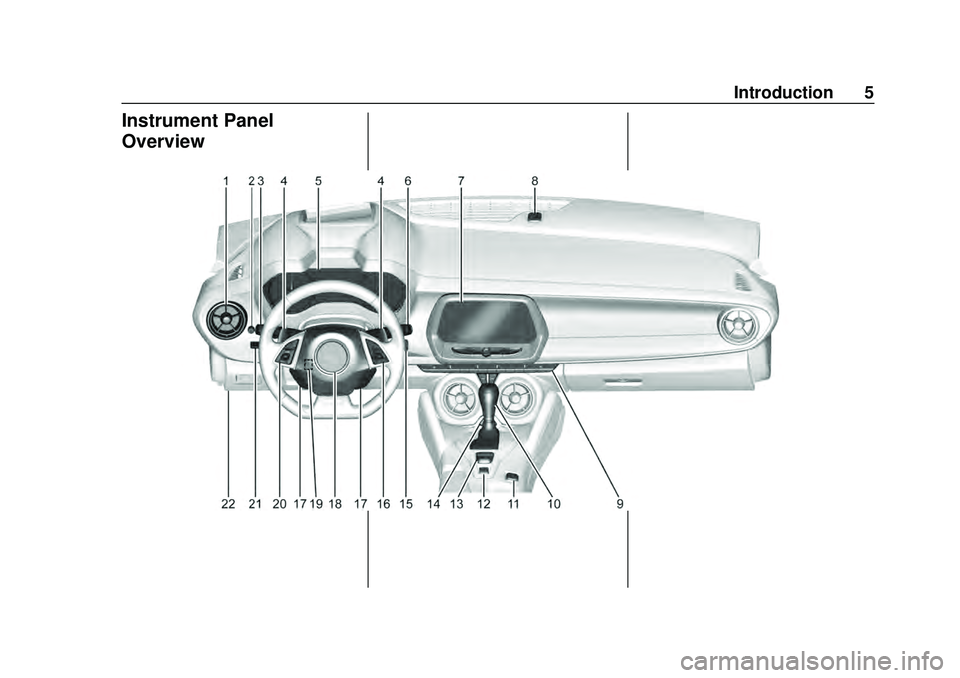 Introduction 5

Instrument Panel Overview

1 2 3 4 5 4 6 7 8

22 21 20 17 19 18 17 16 15 14 13 12 11 10 9

carmanualsonline.info