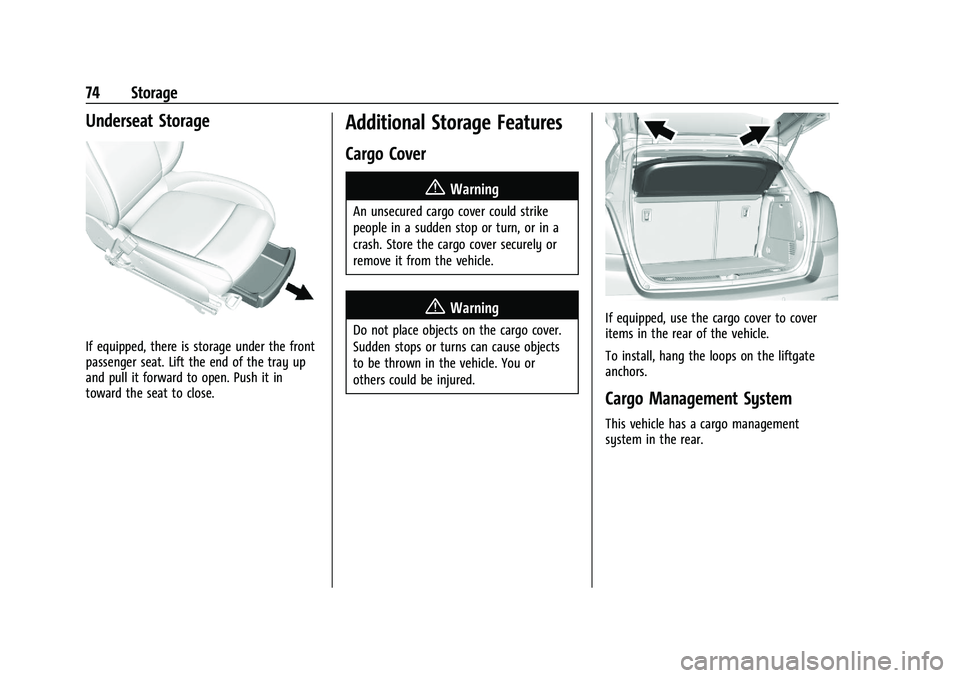 74 Storage

Underseat Storage

If equipped, there is storage under the front passenger seat. Lift the end of the tray up and pull it forward to open. Push it in toward the seat to close.

Additional Storage Features

Cargo Cover

Warning

An unsecured cargo cover could strike people in a sudden stop or turn, or in a crash. Store the cargo cover securely or remove it from the vehicle.

Warning

Do not place objects on the cargo cover. Sudden stops or turns can cause objects to be thrown in the vehicle. You or others could be injured.

If equipped, use the cargo cover to cover items in the rear of the vehicle.

To install, hang the loops on the liftgate anchors.

Cargo Management System

This vehicle has a cargo management system in the rear.

carmanualsonline.info